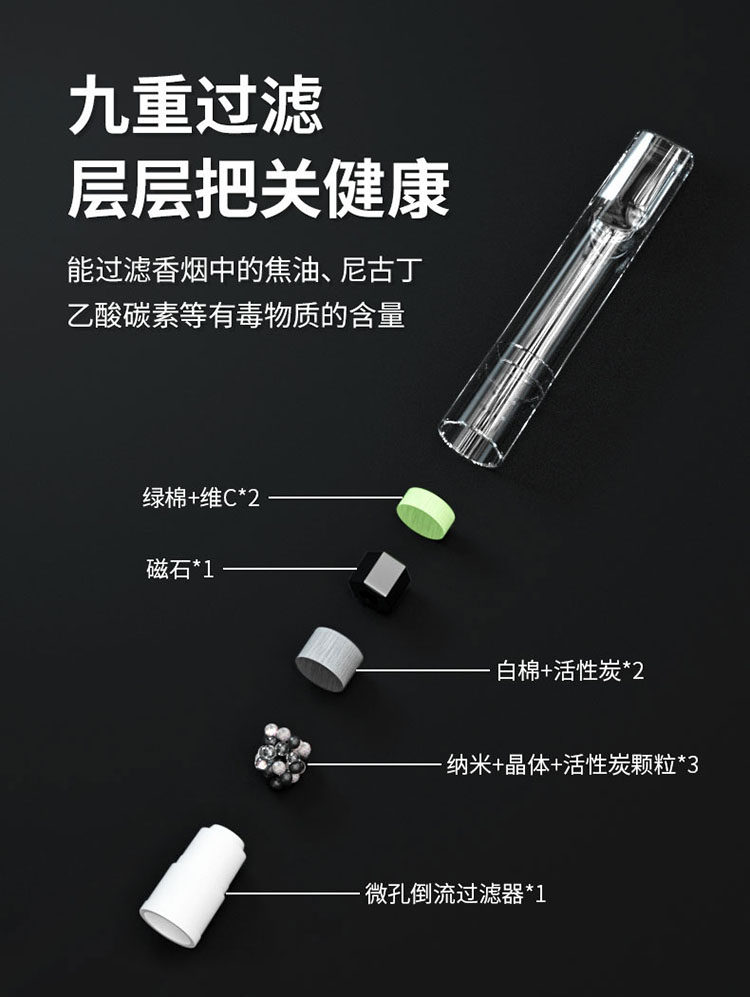 九重过滤
层层把关健康

能过滤香烟中的焦油、尼古丁
乙酸碳素等有毒物质的含量

绿棉+维C*2

磁石*1

白棉+活性炭*2

纳米+晶体+活性炭颗粒*3

微孔倒流过滤器*1