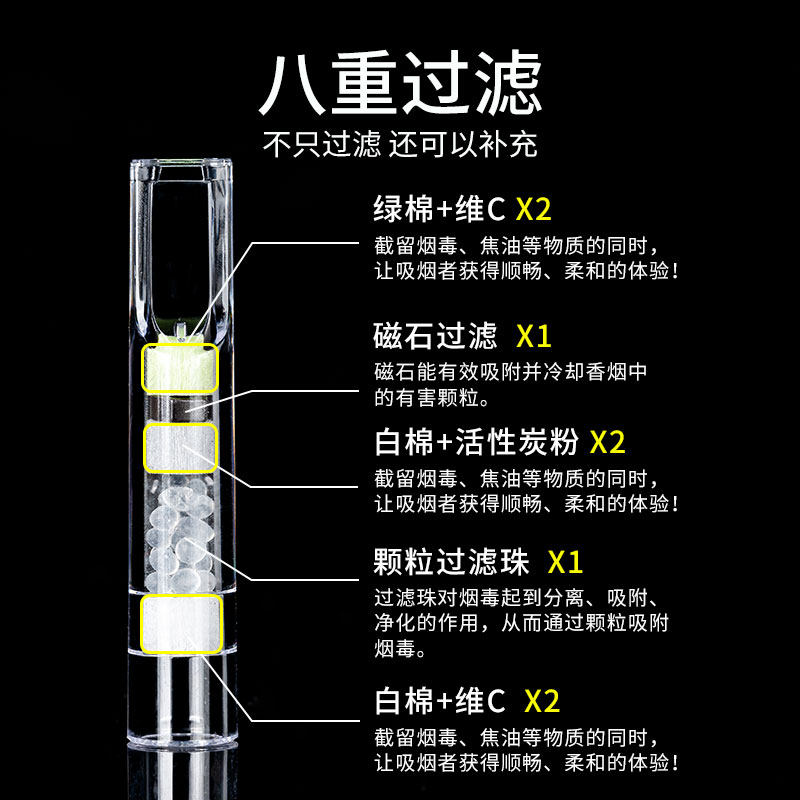 八重过滤

不只过滤 还可以补充

绿棉+维C X2

截留烟毒、焦油等物质的同时，让吸烟者获得顺畅、柔和的体验！

磁石过滤 X1

磁石能有效吸附并冷却香烟中的有害颗粒。

白棉+活性炭粉 X2

截留烟毒、焦油等物质的同时，让吸烟者获得顺畅、柔和的体验！

颗粒过滤珠 X1

过滤珠对烟毒起到分离、吸附、净化的作用，从而通过颗粒吸附烟毒。

白棉+维C X2

截留烟毒、焦油等物质的同时，让吸烟者获得顺畅、柔和的体验！