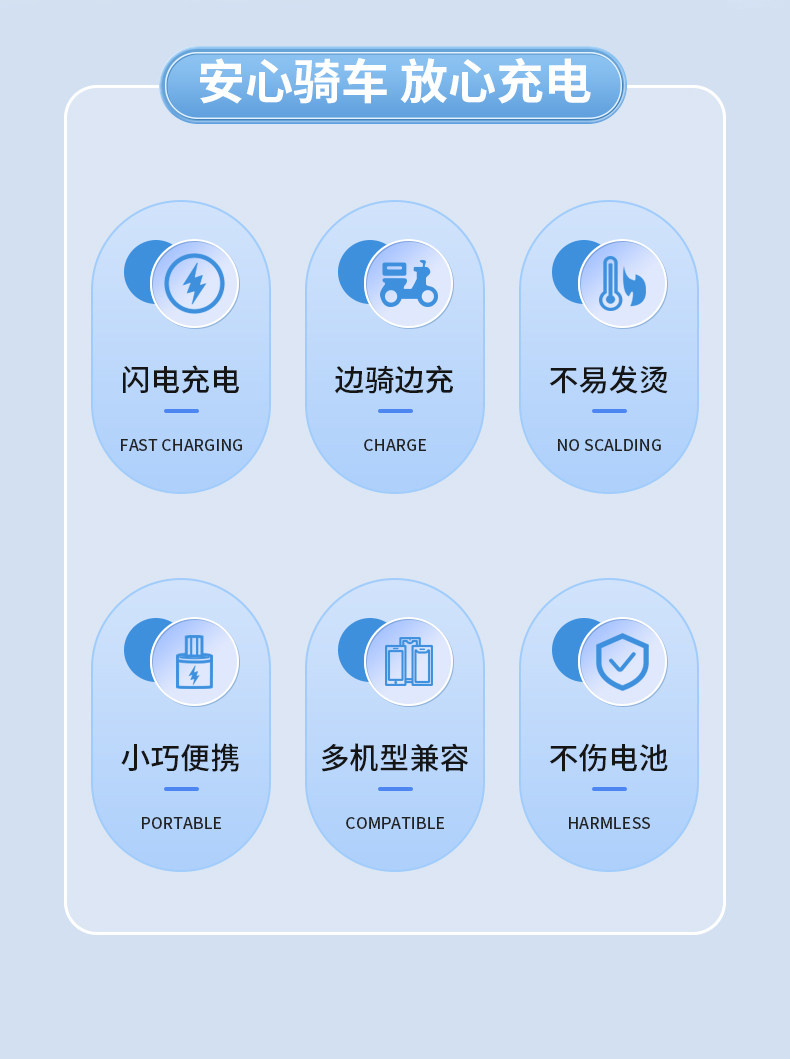 安心骑车 放心充电

闪电充电

FAST CHARGING

边骑边充

CHARGE

不易发烫

NO SCALDING

小巧便携

PORTABLE

多机型兼容

COMPATIBLE

不伤电池

HARMLESS