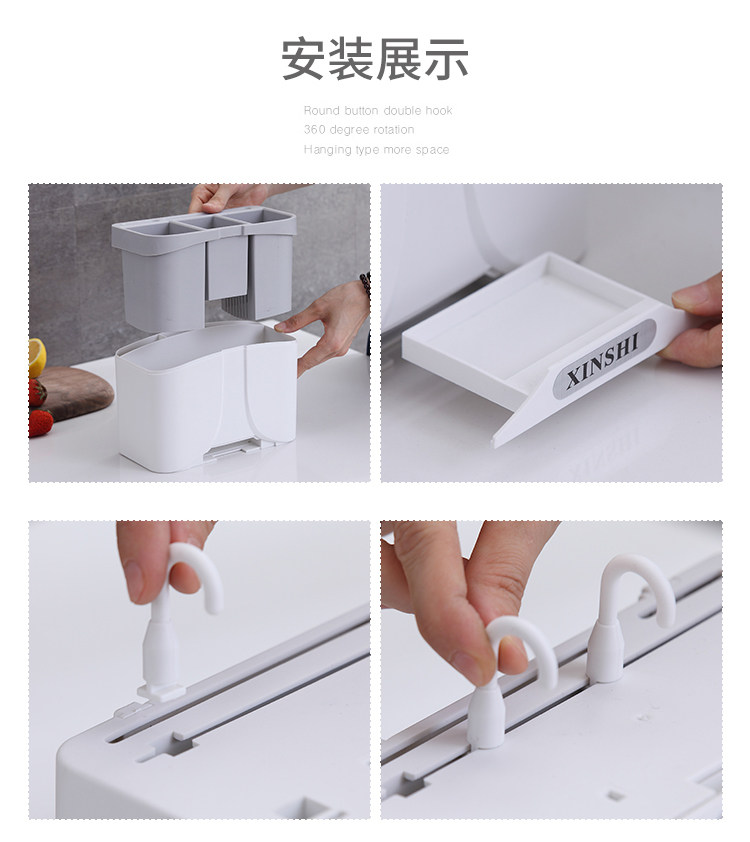 安装展示

Round button double hook
360 degree rotation
Hanging type more space

XINSHI