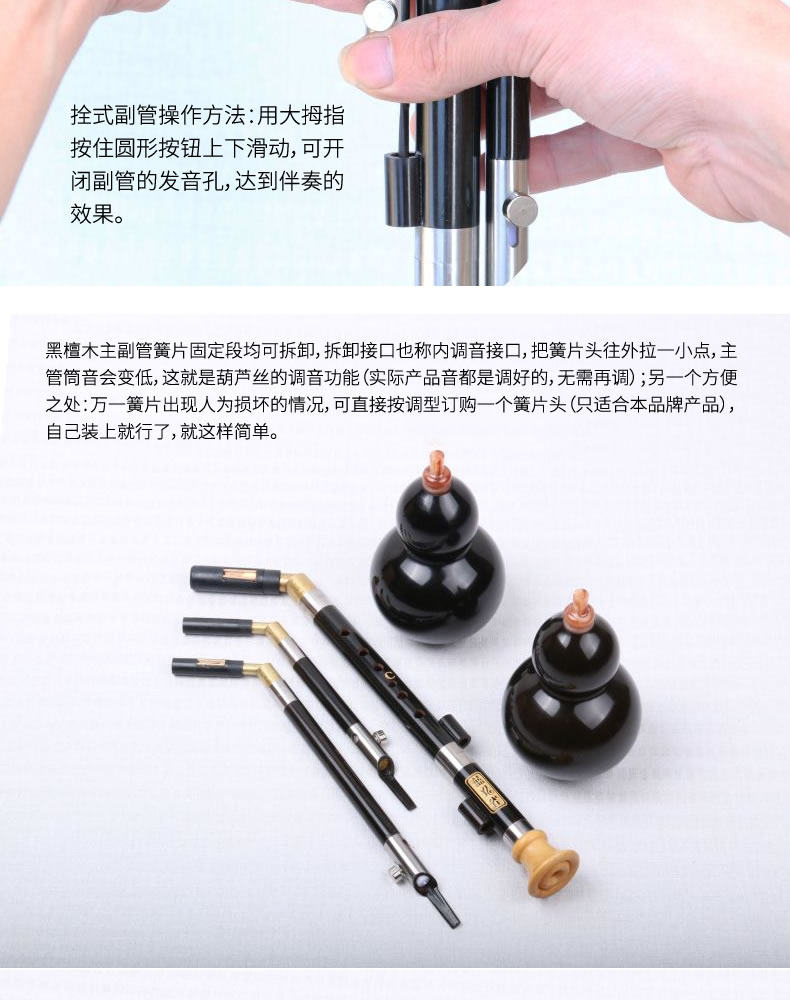 拴式副管操作方法：用大拇指按住圆形按钮上下滑动，可开闭副管的发音孔，达到伴奏的效果。

黑檀木主副管簧片固定段均可拆卸，拆卸接口也称内调音接口，把簧片头往外拉一小点，主管筒音会变低，这就是葫芦丝的调音功能（实际产品音都是调好的，无需再调）；另一个方便之处：万一簧片出现人为损坏的情况，可直接按调型订购一个簧片头（只适合本品牌产品），自己装上就行了，就这样简单。