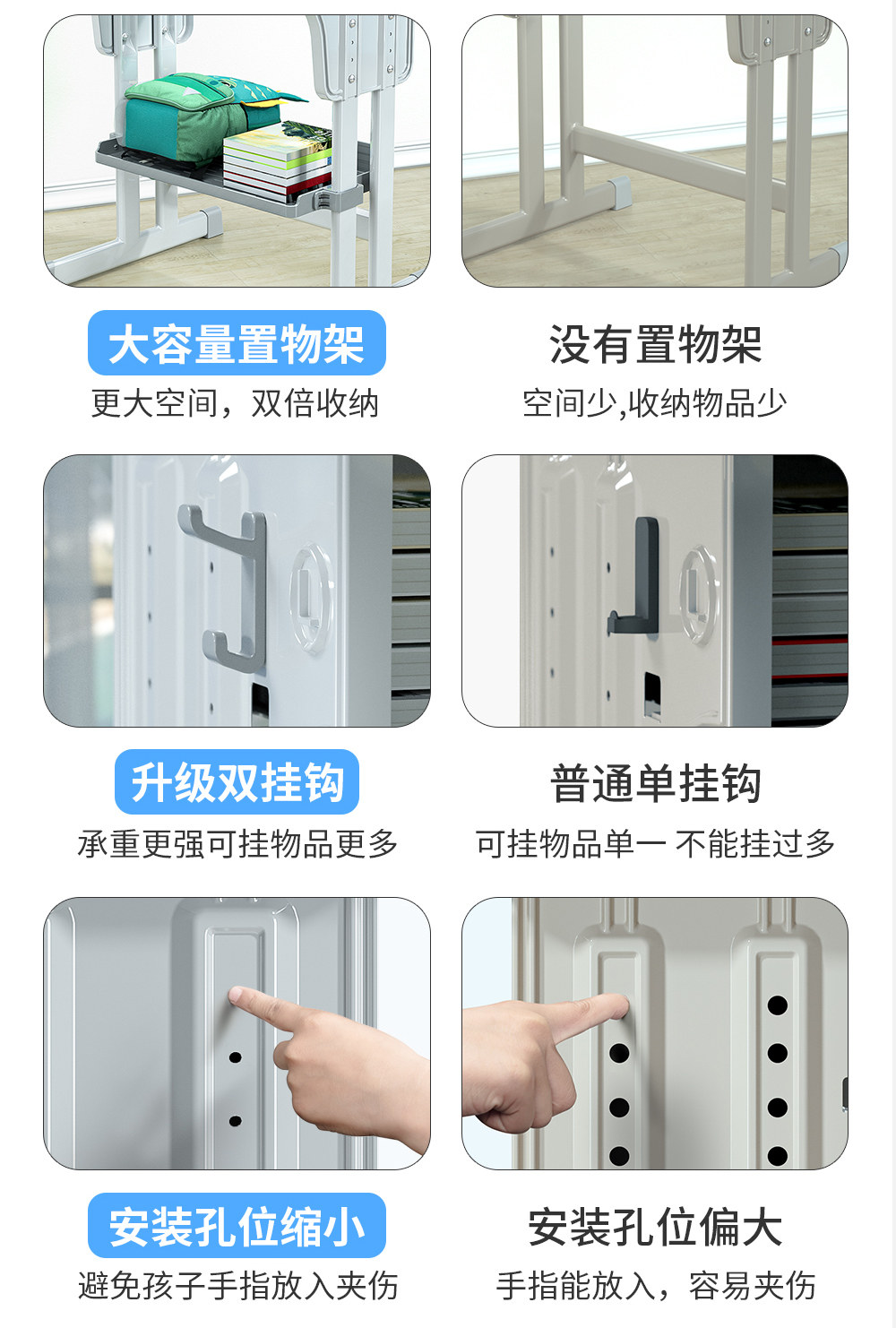 大容量置物架
更大空间，双倍收纳

没有置物架
空间少,收纳物品少

升级双挂钩
承重更强可挂物品更多

普通单挂钩
可挂物品单一 不能挂过多

安装孔位缩小
避免孩子手指放入夹伤

安装孔位偏大
手指能放入，容易夹伤