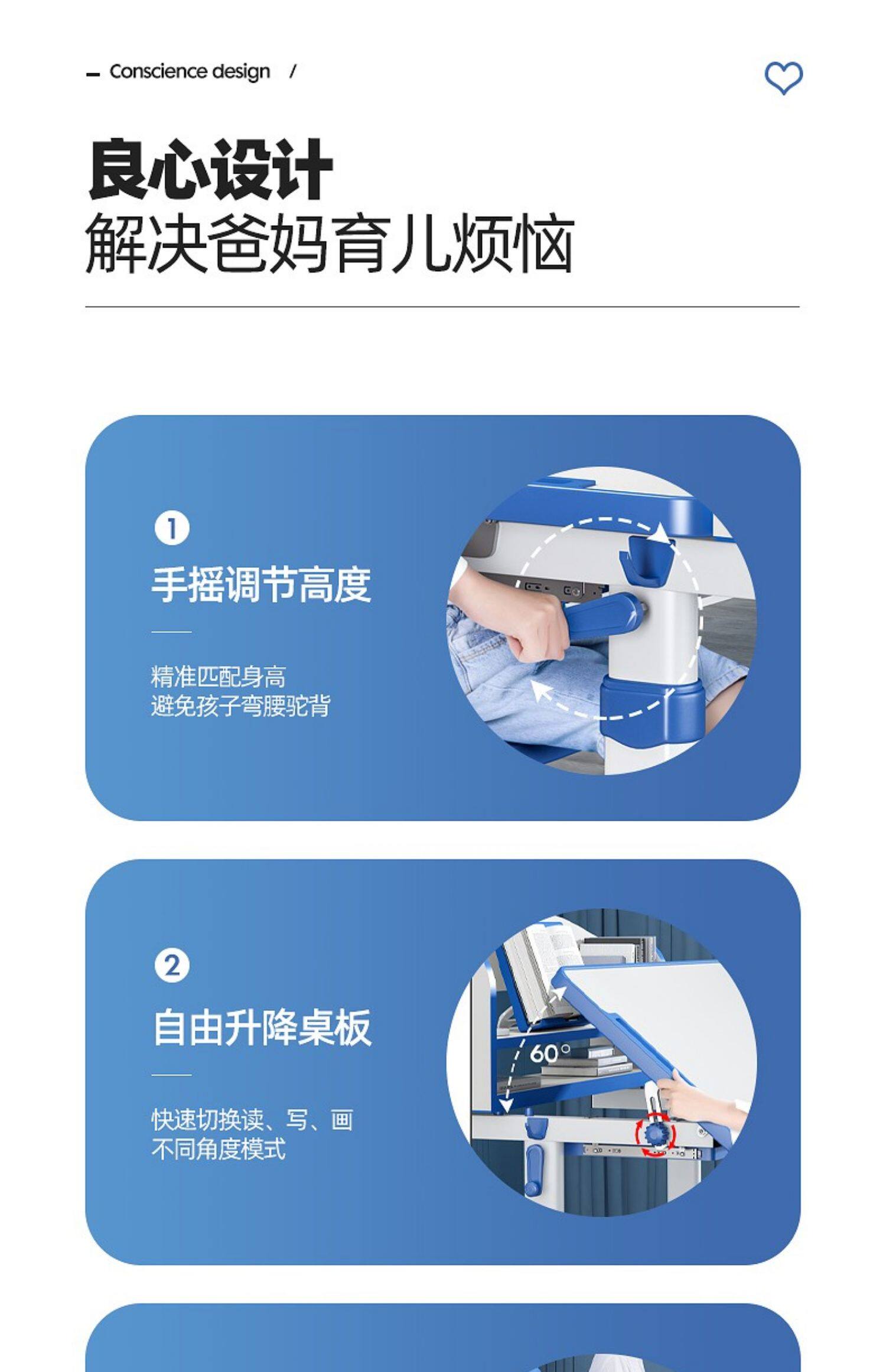 — Conscience design /

良心设计
解决爸妈育儿烦恼

1
手摇调节高度

精准匹配身高
避免孩子弯腰驼背

2
自由升降桌板

快速切换读、写、画
不同角度模式

60°