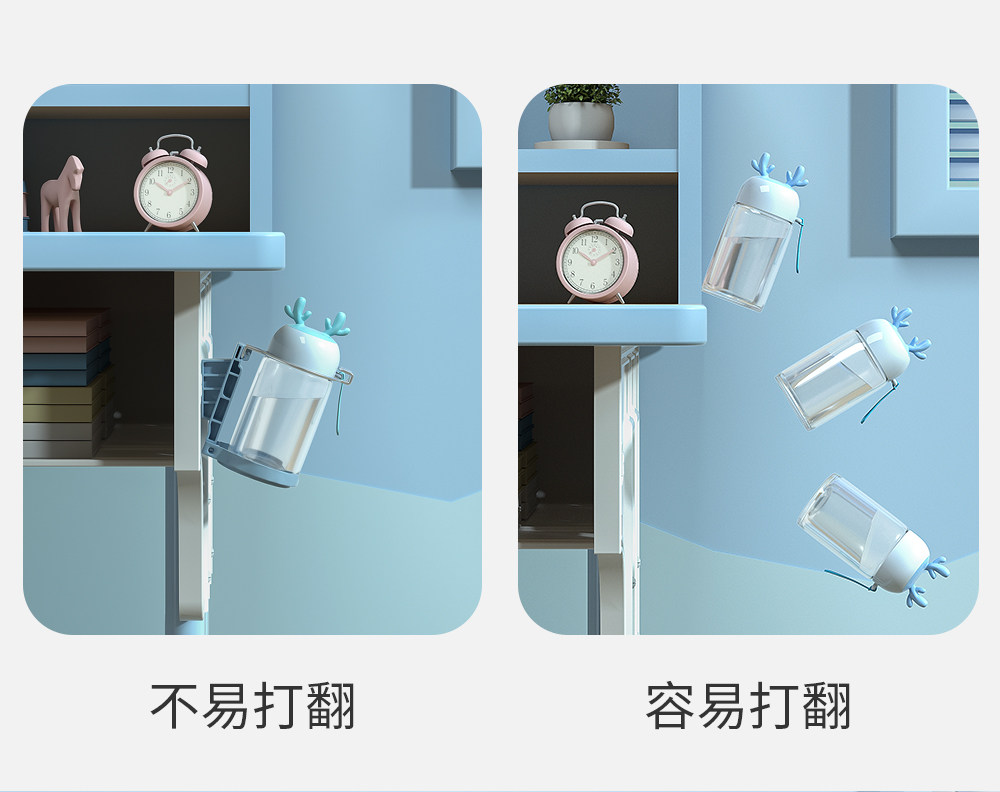 不易打翻

容易打翻