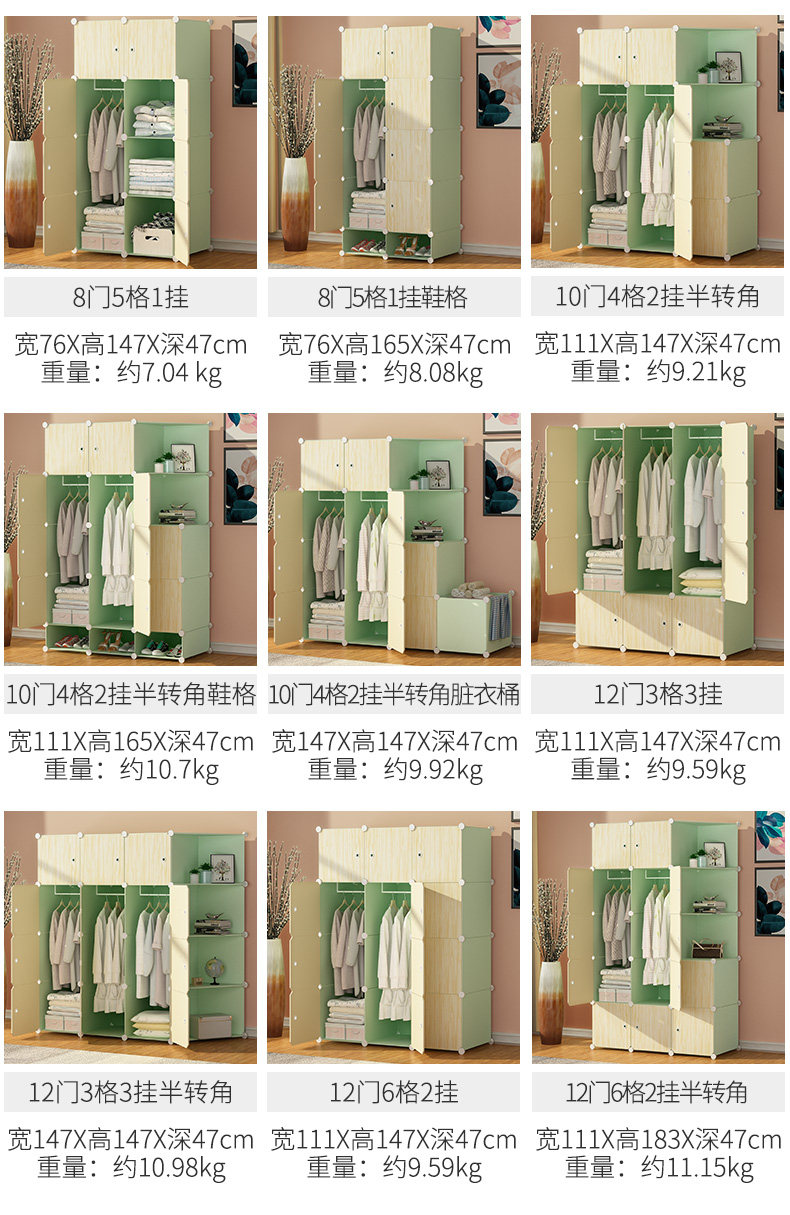 8门5格1挂

宽76X高147X深47cm
重量：约7.04 kg

8门5格1挂鞋格

宽76X高165X深47cm
重量：约8.08kg

10门4格2挂半转角

宽111X高147X深47cm
重量：约9.21kg

10门4格2挂半转角鞋格

宽111X高165X深47cm
重量：约10.7kg

10门4格2挂半转角脏衣桶

宽147X高147X深47cm
重量：约9.92kg

12门3格3挂

宽111X高147X深47cm
重量：约9.59kg

12门3格3挂半转角

宽147X高147X深47cm
重量：约10.98kg

12门6格2挂

宽111X高147X深47cm
重量：约9.59kg

12门6格2挂半转角

宽111X高183X深47cm
重量：约11.15kg