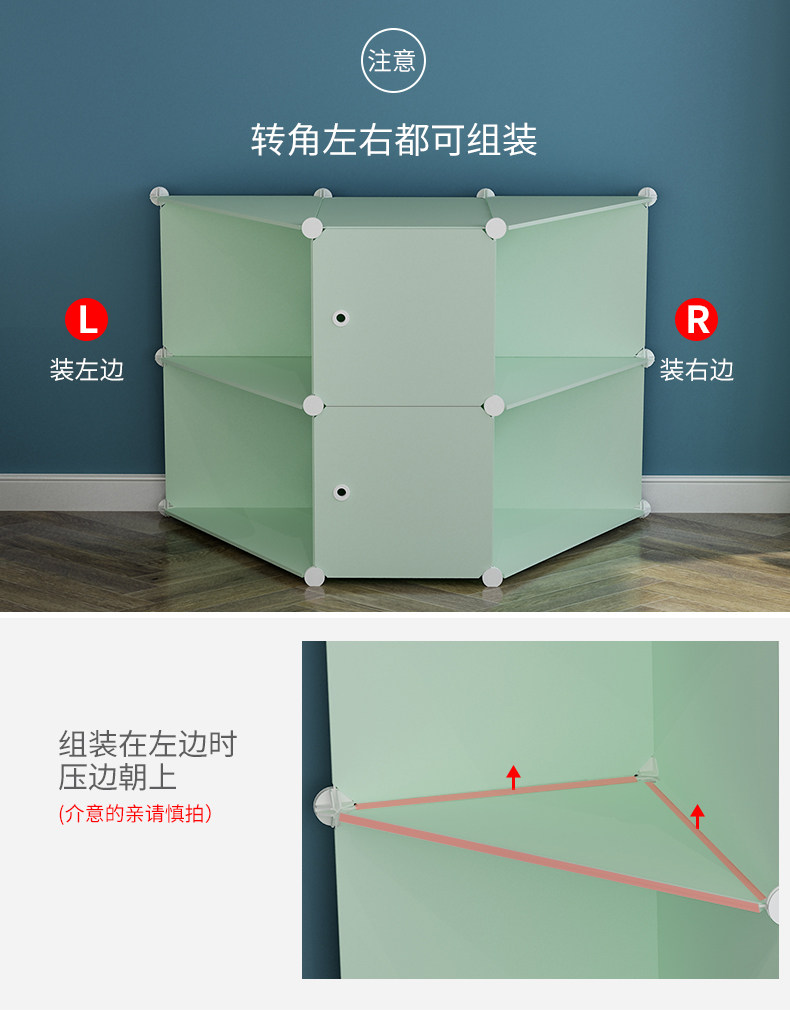 注意

转角左右都可组装

L
装左边

R
装右边

组装在左边时
压边朝上
(介意的亲请慎拍)