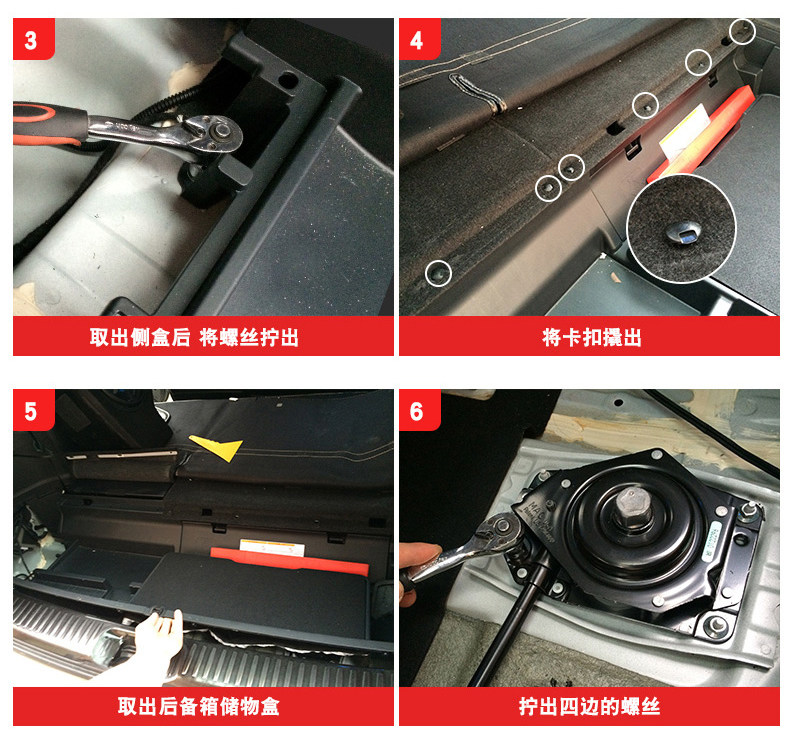 3

取出侧盒后 将螺丝拧出

4

将卡扣撬出

5

取出后备箱储物盒

6

拧出四边的螺丝