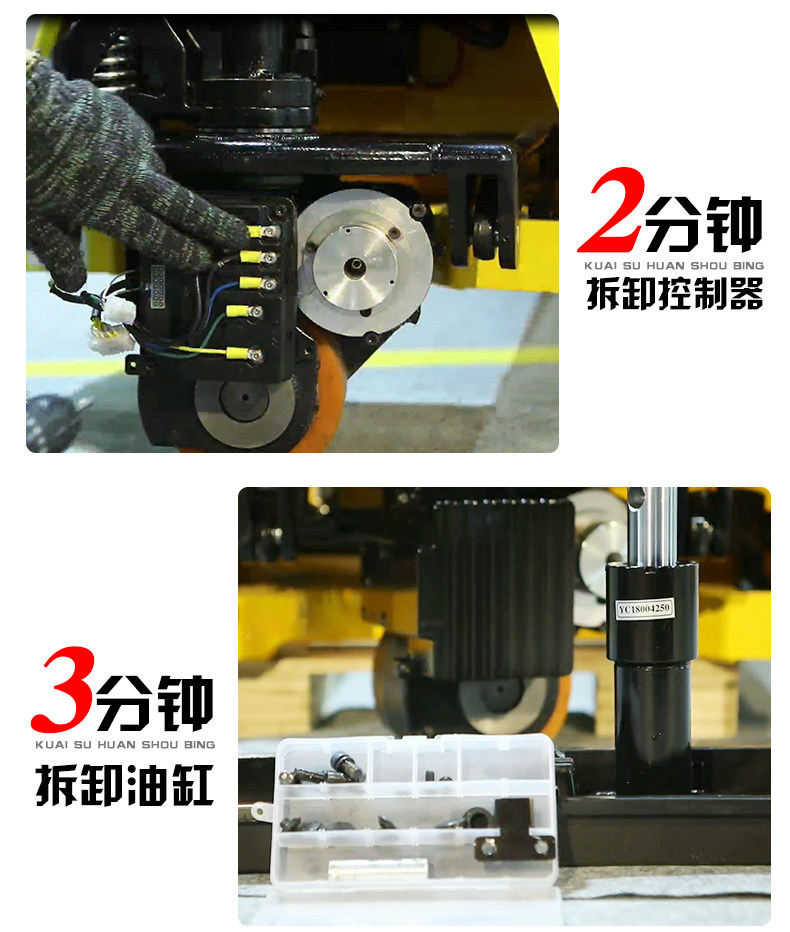 2分钟
KUAI SU HUAN SHOU BING
拆卸控制器

YC18004250

3分钟
KUAI SU HUAN SHOU BING
拆卸油缸