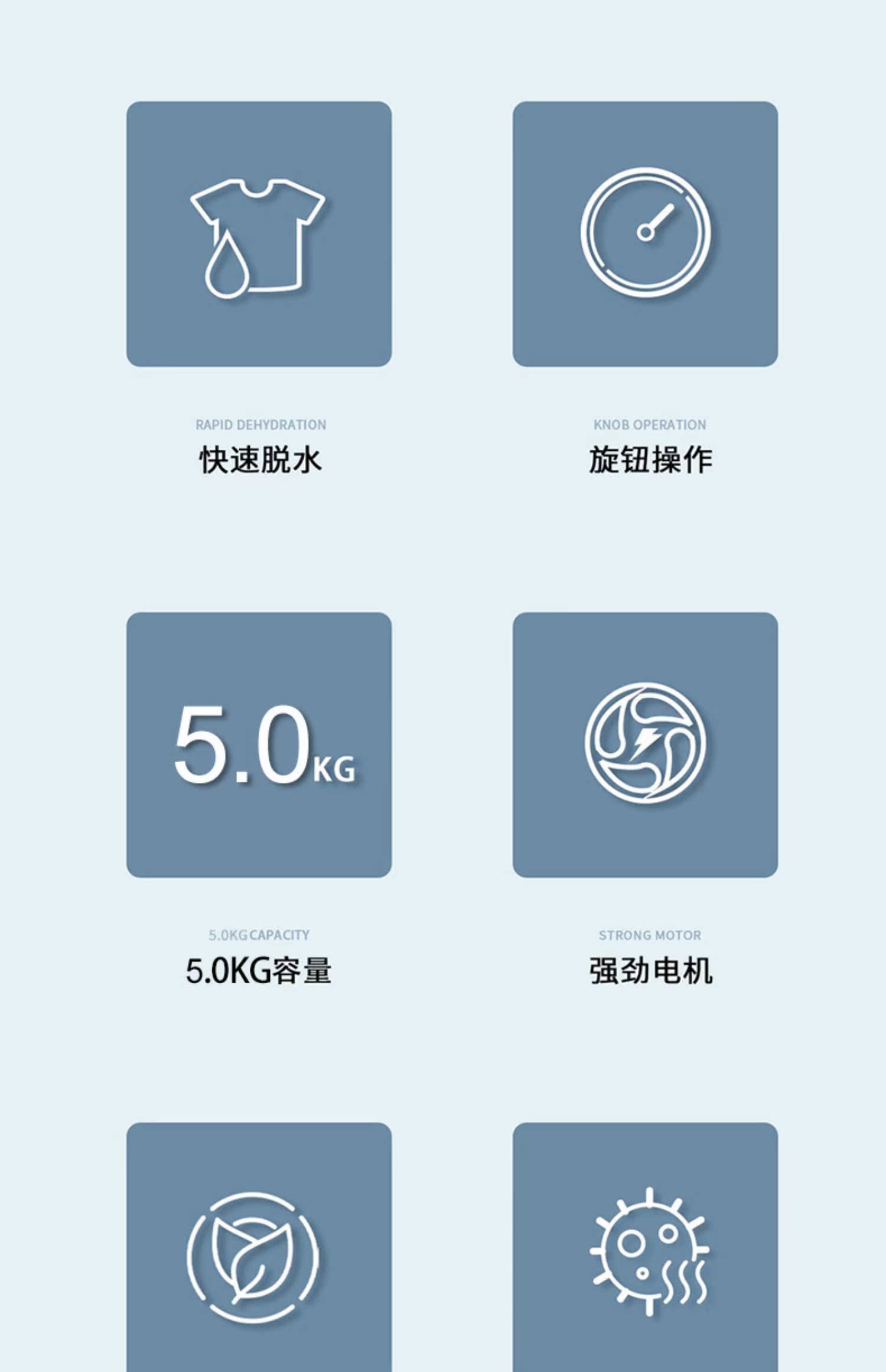 RAPID DEHYDRATION
快速脱水

KNOB OPERATION
旋钮操作

5.0KG

5.0KG CAPACITY
5.0KG容量

STRONG MOTOR
强劲电机