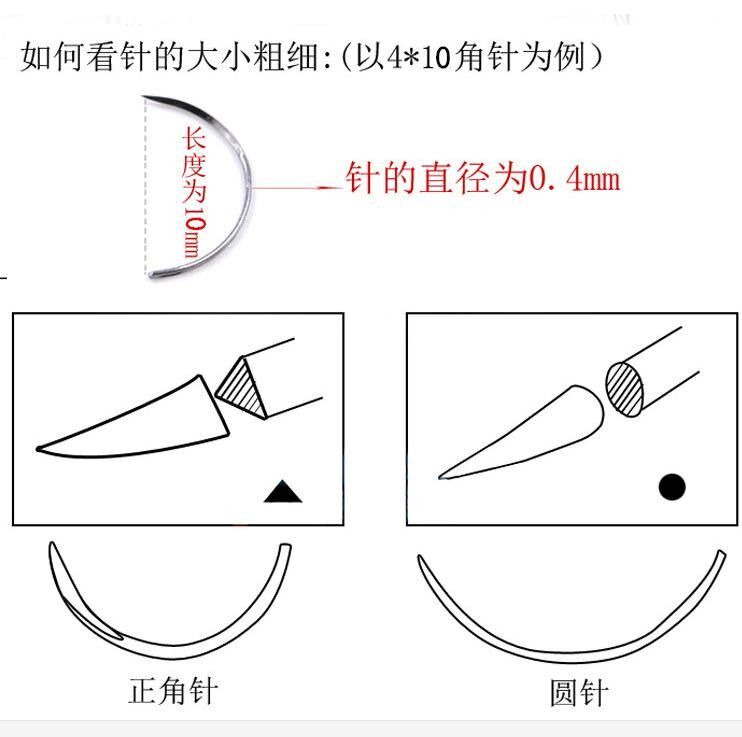 如何看针的大小粗细:(以4*10角针为例)

长度为10mm

针的直径为0.4mm

正角针

圆针