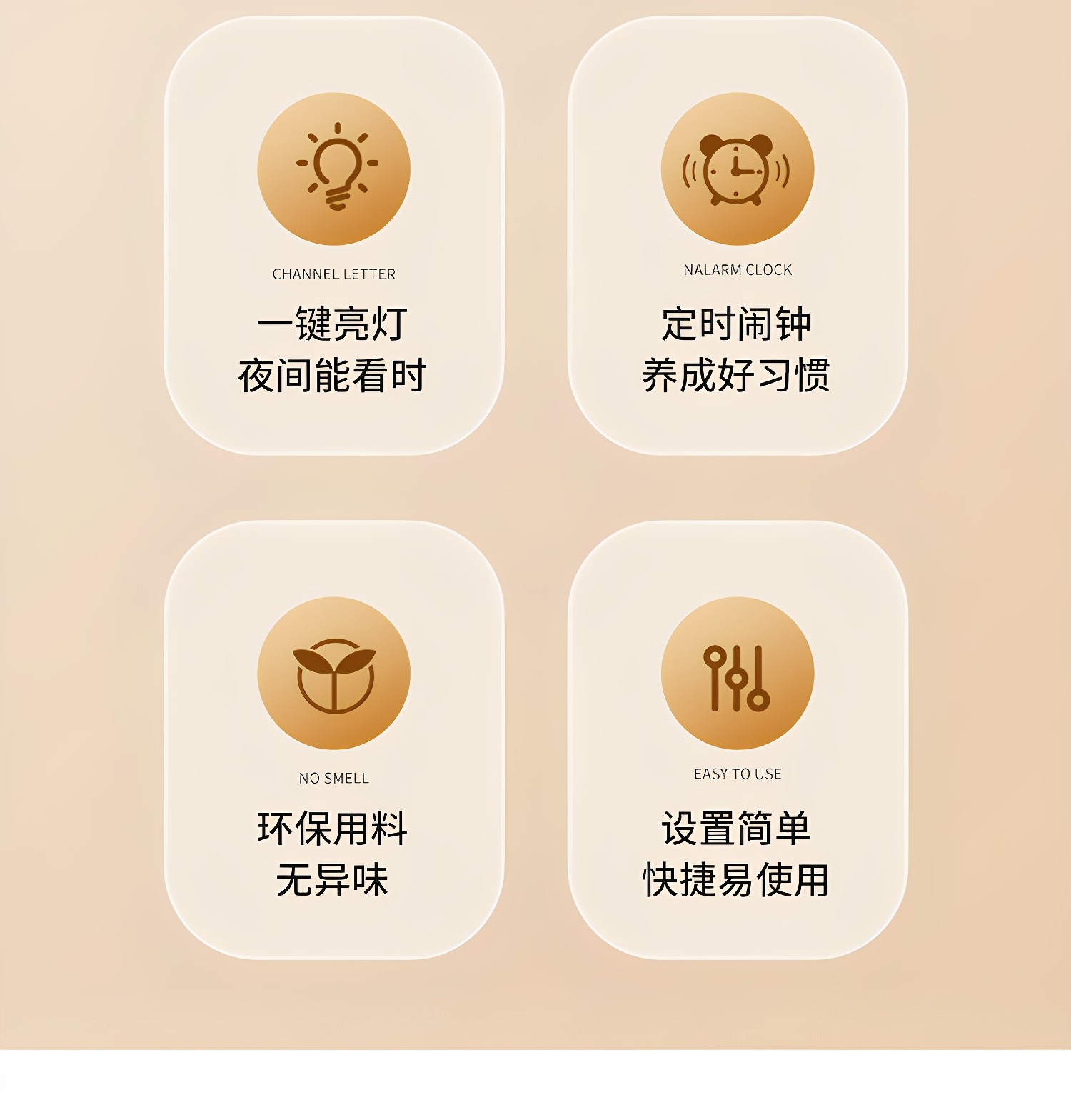 CHANNEL LETTER

一键亮灯
夜间能看时

NALARM CLOCK

定时闹钟
养成好习惯

NO SMELL

环保用料
无异味

EASY TO USE

设置简单
快捷易使用