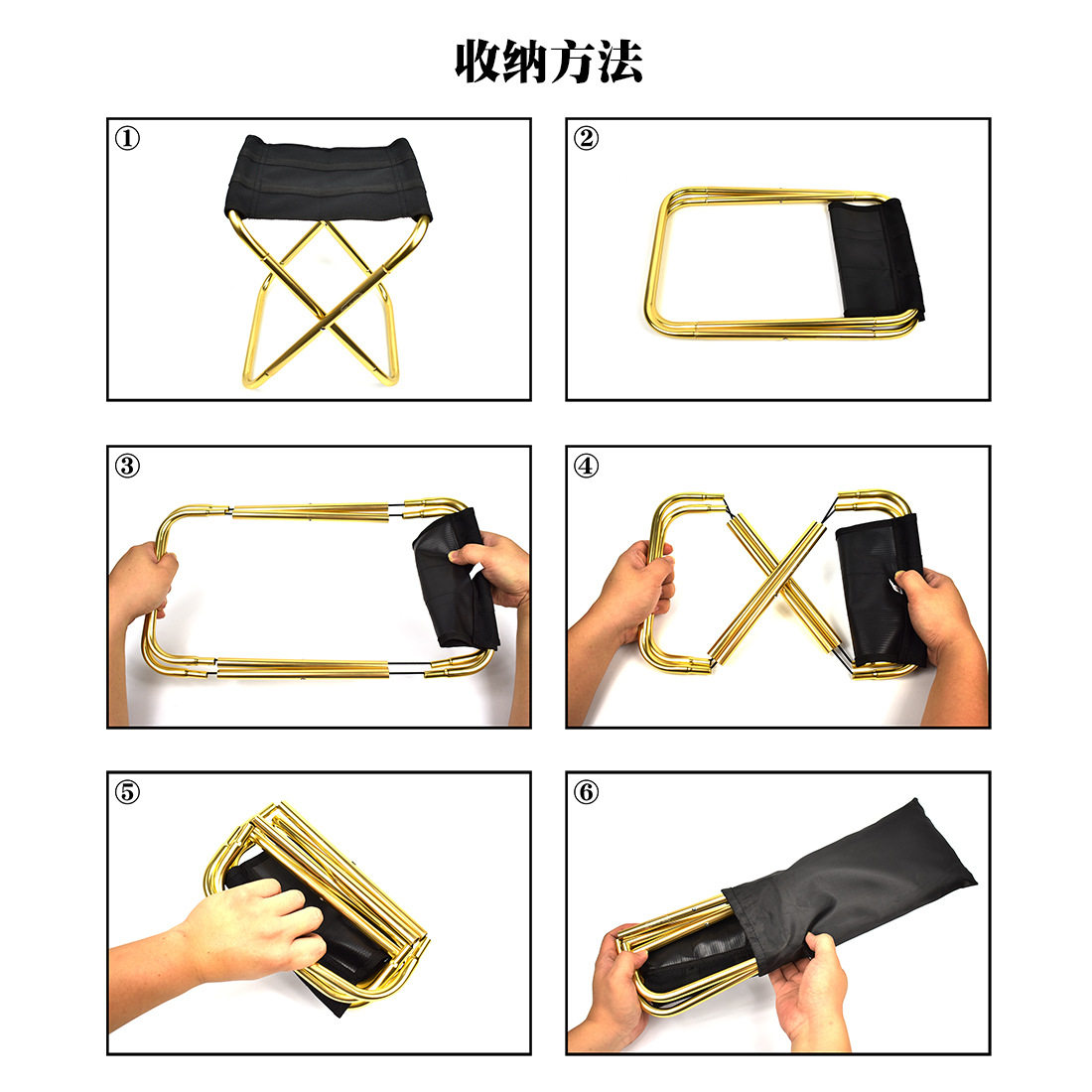 收纳方法

①

②

③

④

⑤

⑥