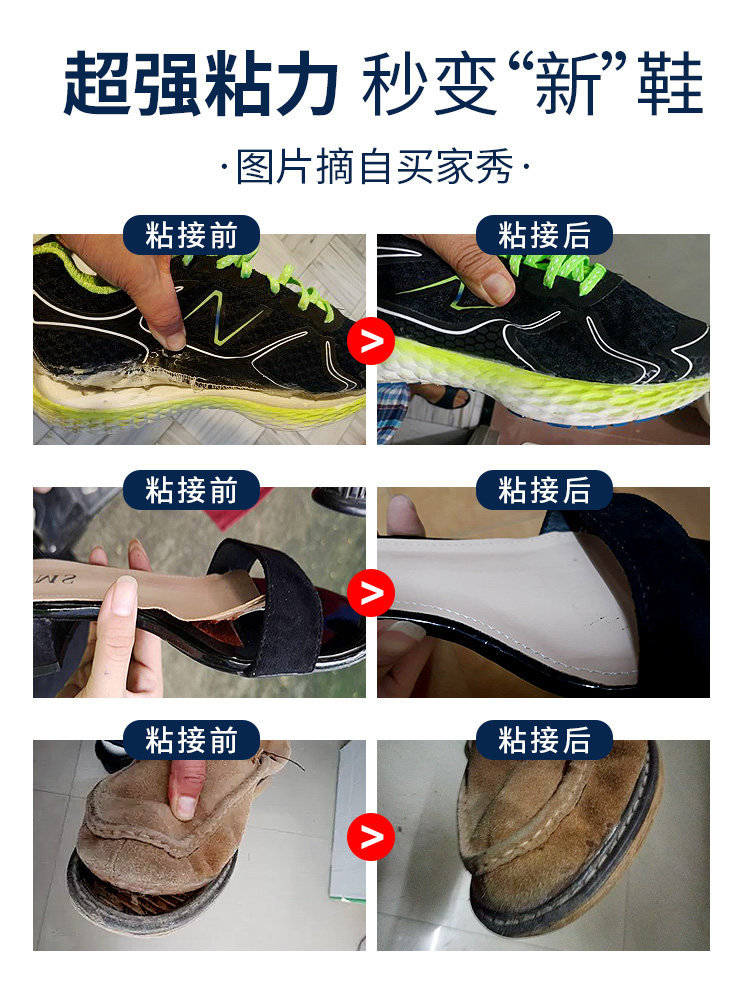 超强粘力 秒变“新”鞋

·图片摘自买家秀·

粘接前

>

粘接后

粘接前

>

粘接后

粘接前

>

粘接后