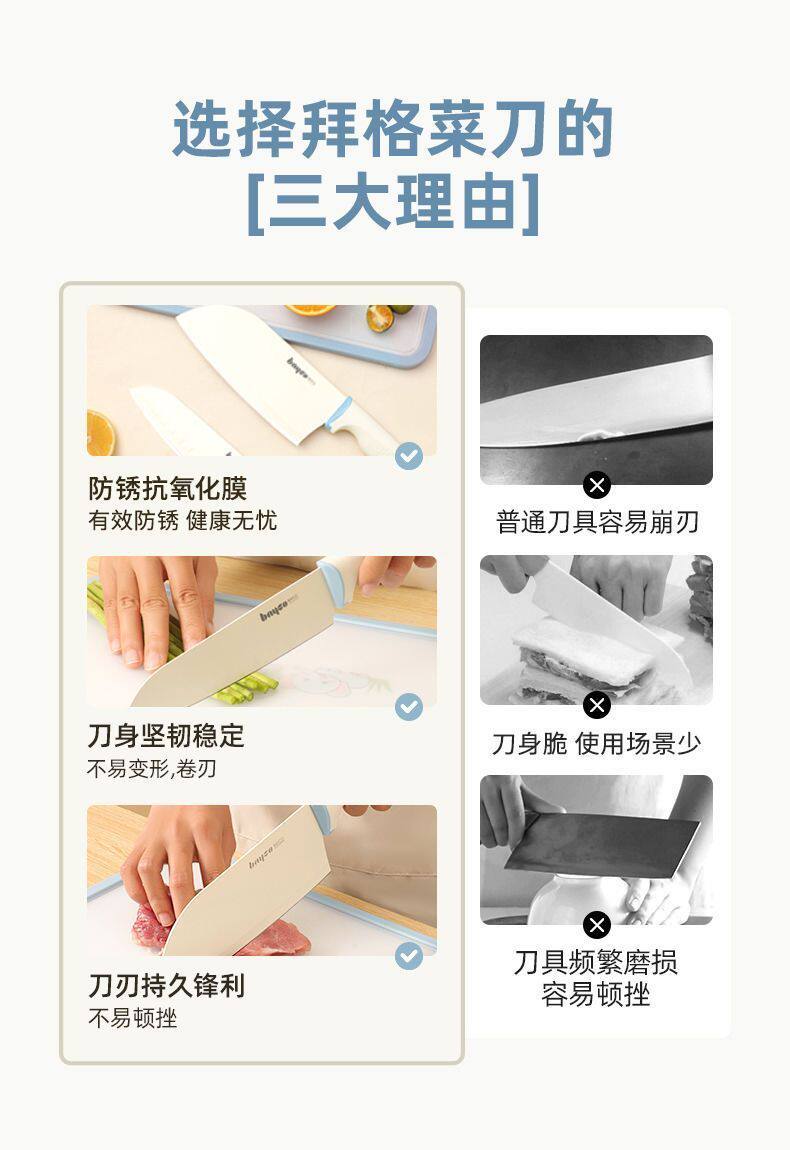 选择拜格菜刀的
[三大理由]

bayco

防锈抗氧化膜
有效防锈 健康无忧

bayco

刀身坚韧稳定
不易变形,卷刃

bayco

刀刃持久锋利
不易顿挫

普通刀具容易崩刃

刀身脆 使用场景少

刀具频繁磨损
容易顿挫