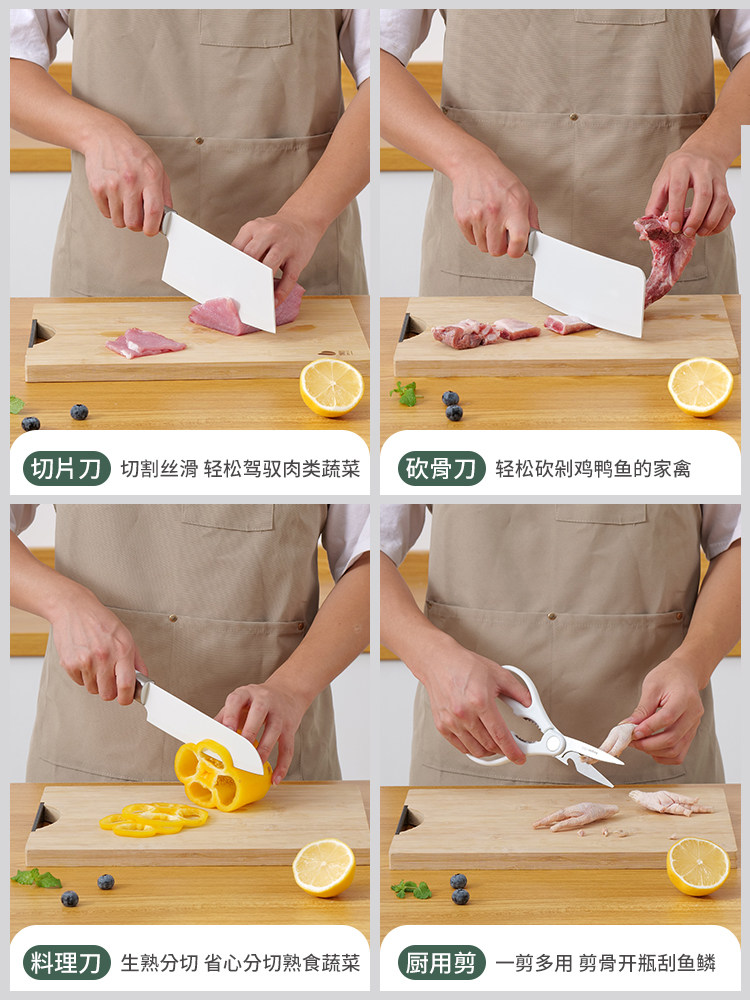 切片刀 切割丝滑 轻松驾驭肉类蔬菜

砍骨刀 轻松砍剁鸡鸭鱼的家禽

料理刀 生熟分切 省心分切熟食蔬菜

厨用剪 一剪多用 剪骨开瓶刮鱼鳞