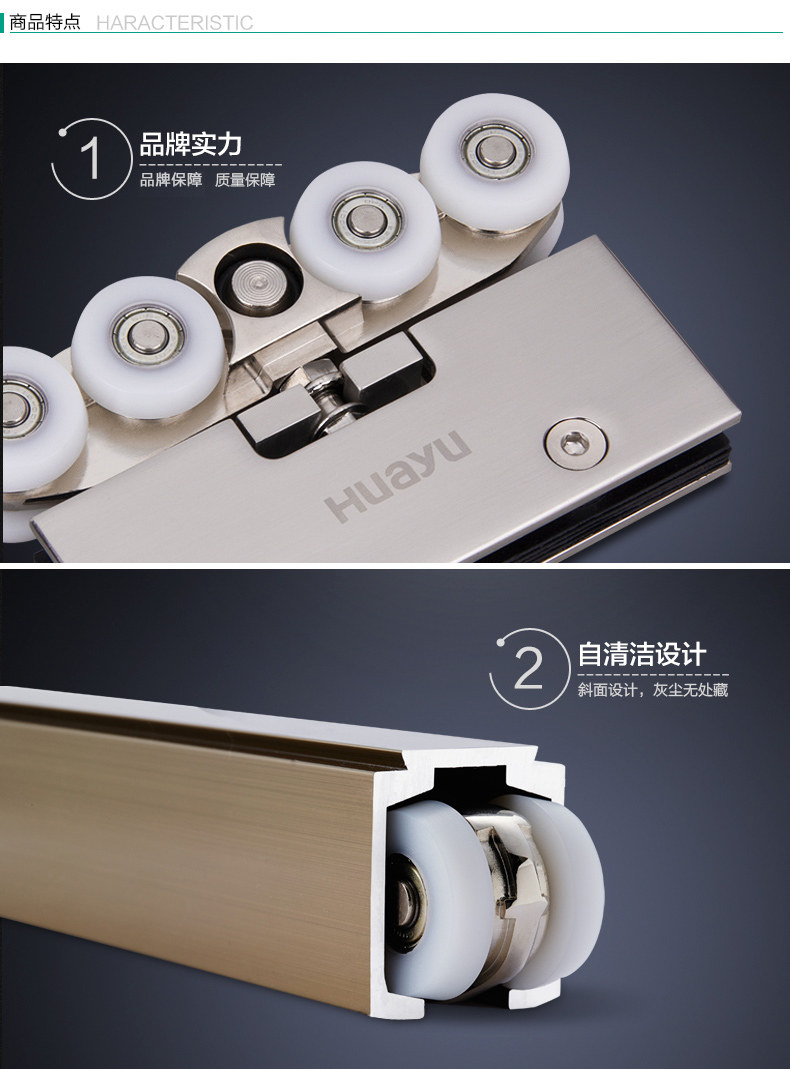 商品特点 HARACTERISTIC

1 品牌实力
品牌保障 质量保障

Huayu

2 自清洁设计
斜面设计，灰尘无处藏