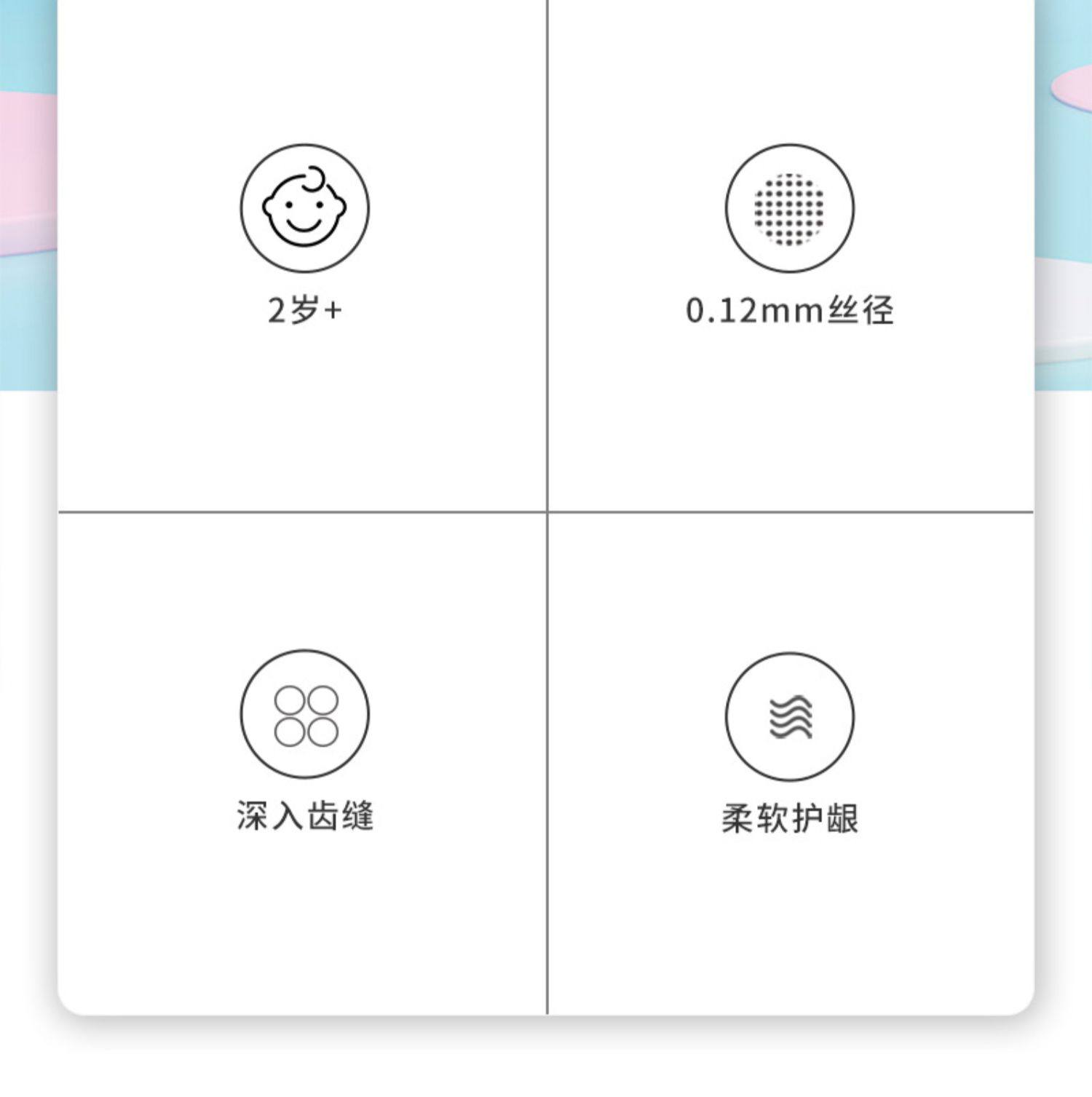 2岁+

0.12mm丝径

深入齿缝

柔软护龈