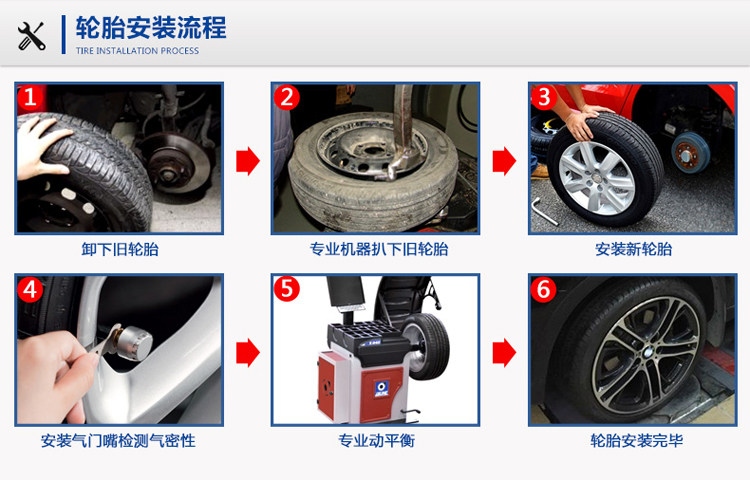 轮胎安装流程
TIRE INSTALLATION PROCESS

1
卸下旧轮胎

2
专业机器扒下旧轮胎

3
安装新轮胎

4
安装气门嘴检测气密性

5
专业动平衡

6
轮胎安装完毕