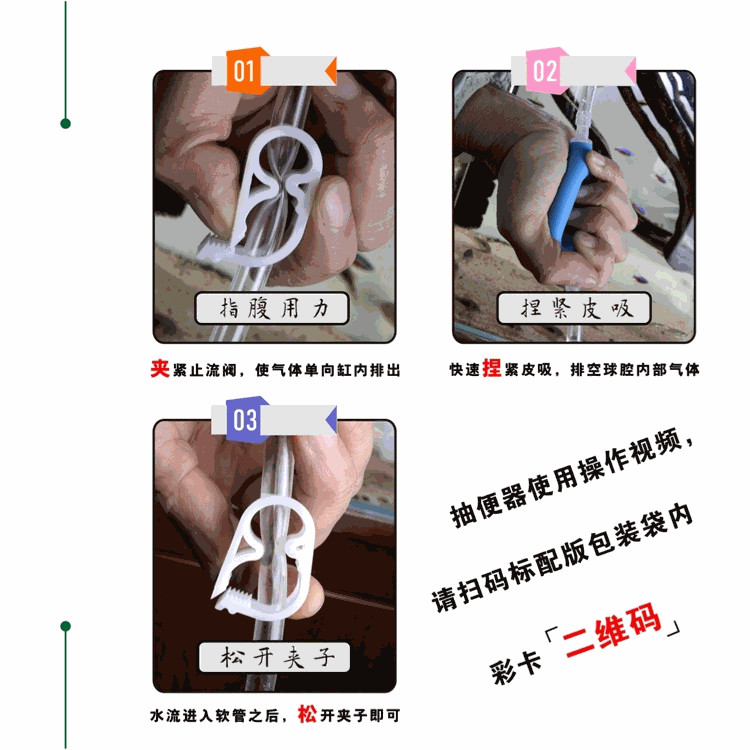 01

指腹用力

夹紧止流阀，使气体单向缸内排出

02

捏紧皮吸

快速捏紧皮吸，排空球腔内部气体

03

松开夹子

水流进入软管之后，松开夹子即可

抽便器使用操作视频，
请扫码标配版包装袋内
彩卡「二维码」