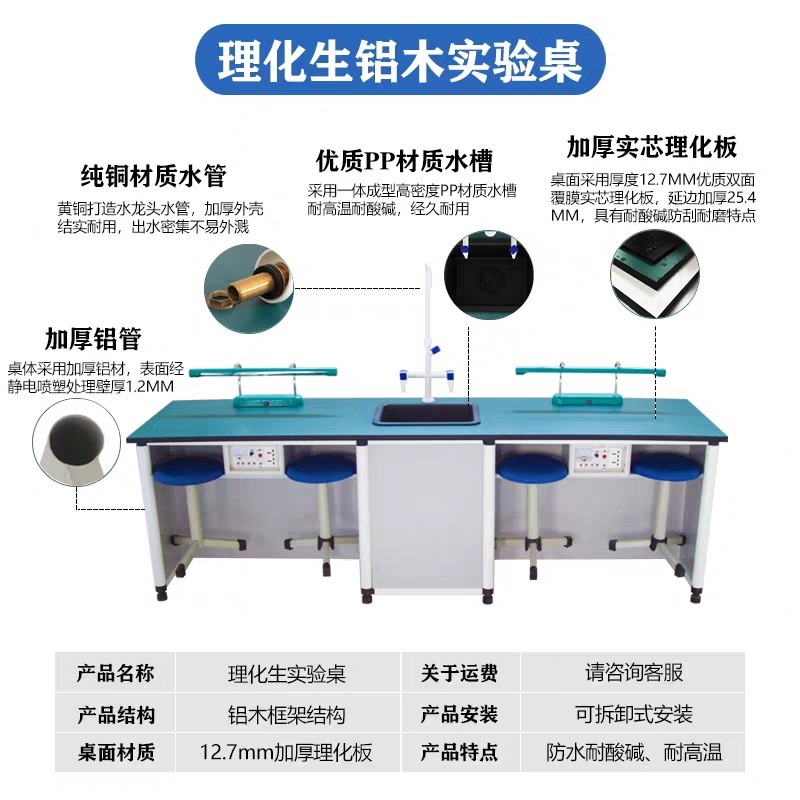 理化生铝木实验桌

纯铜材质水管
黄铜打造水龙头水管，加厚外壳结实耐用，出水密集不易外溅

优质PP材质水槽
采用一体成型高密度PP材质水槽耐高温耐酸碱，经久耐用

加厚实芯理化板
桌面采用厚度12.7MM优质双面覆膜实芯理化板，延边加厚25.4MM，具有耐酸碱防刮耐磨特点

加厚铝管
桌体采用加厚铝材，表面经静电喷塑处理壁厚1.2MM

| 产品名称 | 理化生实验桌 | 关于运费 | 请咨询客服 |
|---|---|---|---|
| 产品结构 | 铝木框架结构 | 产品安装 | 可拆卸式安装 |
| 桌面材质 | 12.7mm加厚理化板 | 产品特点 | 防水耐酸碱、耐高温 |