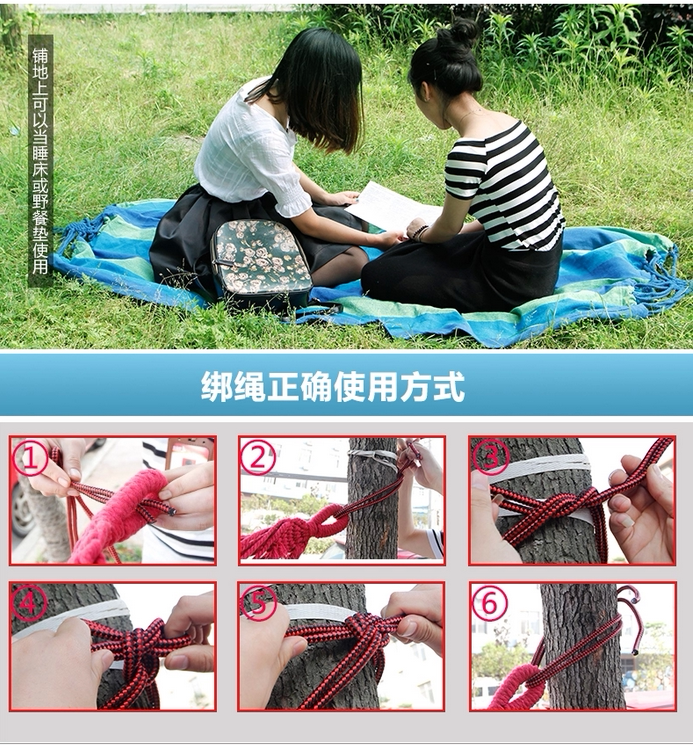 铺地上可以当睡床或野餐垫使用

绑绳正确使用方式

①

②

③

④

⑤

⑥