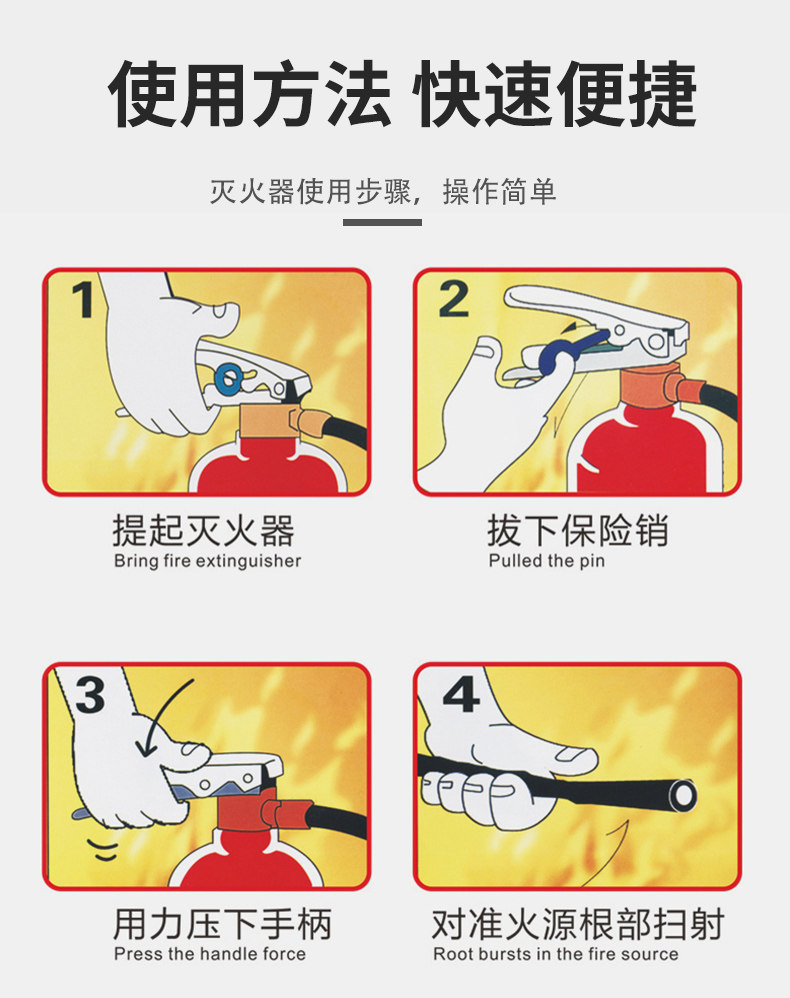 使用方法 快速便捷

灭火器使用步骤，操作简单

1

提起灭火器
Bring fire extinguisher

2

拔下保险销
Pulled the pin

3

用力压下手柄
Press the handle force

4

对准火源根部扫射
Root bursts in the fire source