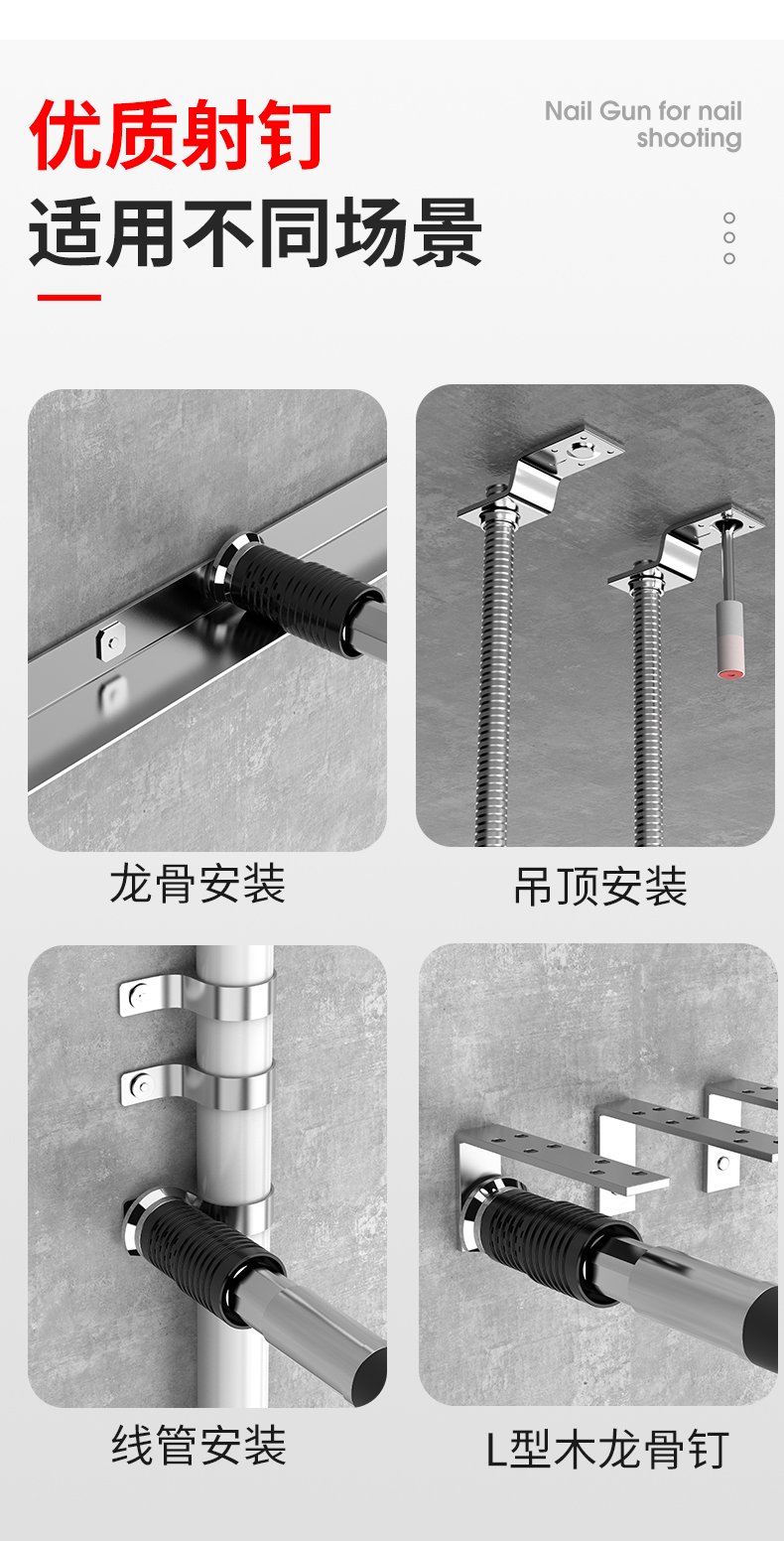 优质射钉
适用不同场景

Nail Gun for nail shooting

龙骨安装

吊顶安装

线管安装

L型木龙骨钉