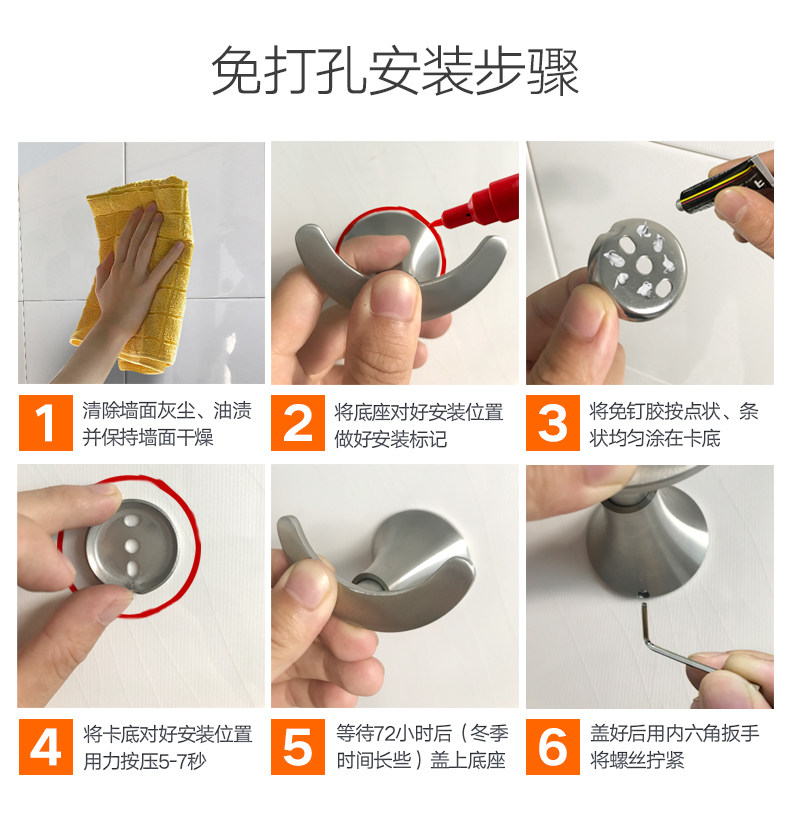 免打孔安装步骤

1 清除墙面灰尘、油渍并保持墙面干燥

2 将底座对好安装位置做好安装标记

3 将免钉胶按点状、条状均匀涂在卡底

4 将卡底对好安装位置用力按压5-7秒

5 等待72小时后（冬季时间长些）盖上底座

6 盖好后用内六角扳手将螺丝拧紧