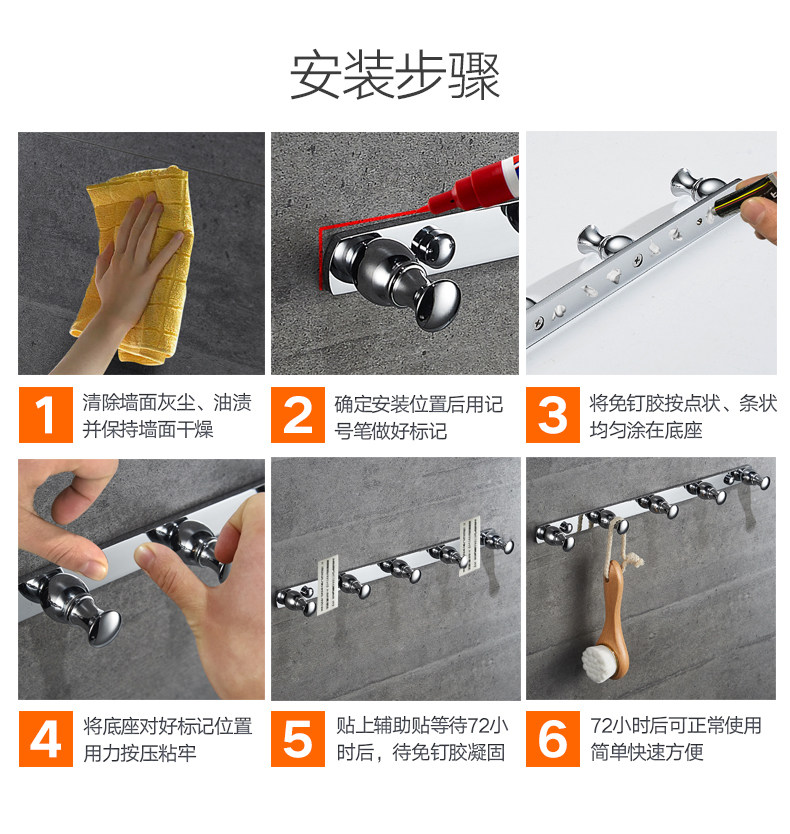 安装步骤

1 清除墙面灰尘、油渍并保持墙面干燥

2 确定安装位置后用记号笔做好标记

3 将免钉胶按点状、条状均匀涂在底座

4 将底座对好标记位置用力按压粘牢

5 贴上辅助贴等待72小时后，待免钉胶凝固

6 72小时后可正常使用简单快速方便