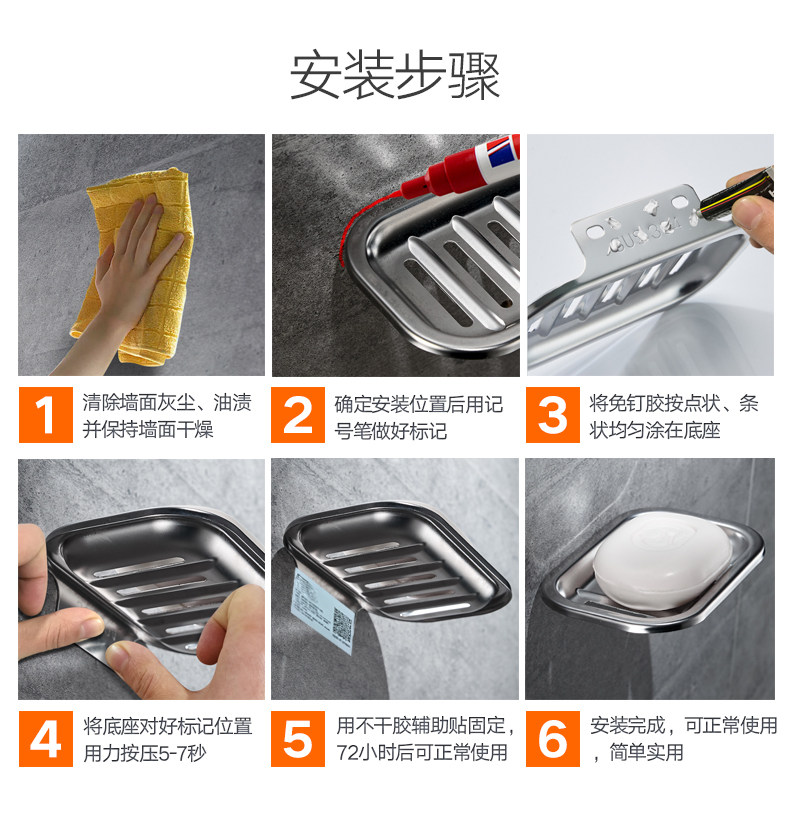 安装步骤

1 清除墙面灰尘、油渍并保持墙面干燥

2 确定安装位置后用记号笔做好标记

3 将免钉胶按点状、条状均匀涂在底座

4 将底座对好标记位置用力按压5-7秒

5 用不干胶辅助贴固定，72小时后可正常使用

6 安装完成，可正常使用，简单实用