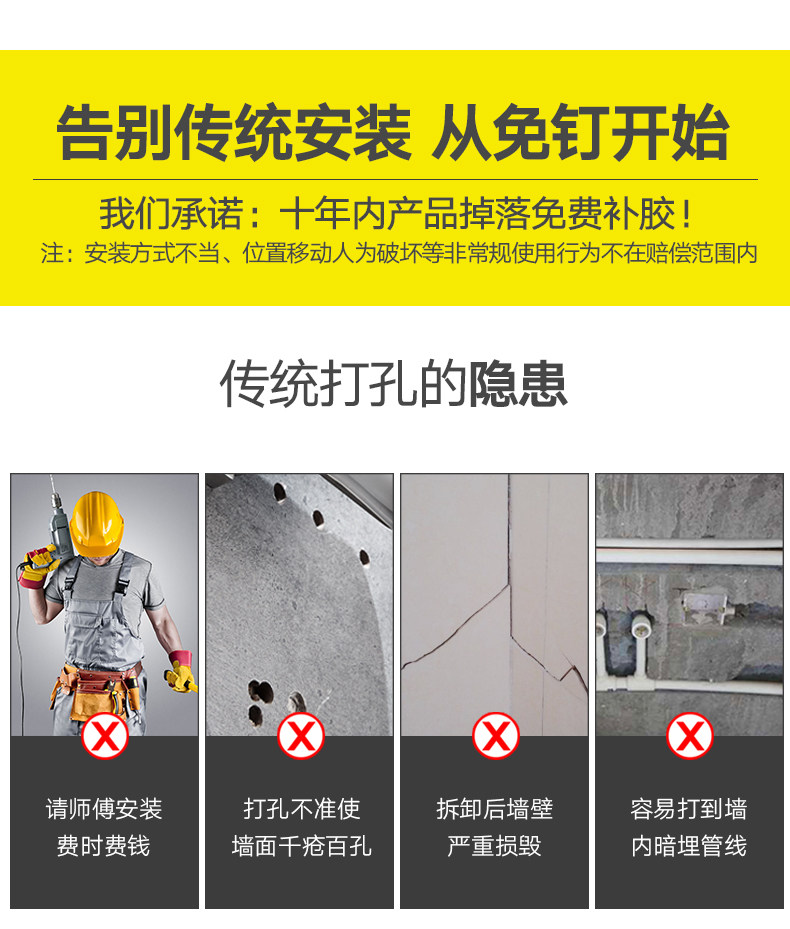 告别传统安装 从免钉开始

我们承诺：十年内产品掉落免费补胶！

注：安装方式不当、位置移动人为破坏等非常规使用行为不在赔偿范围内

传统打孔的隐患

请师傅安装
费时费钱

打孔不准使
墙面千疮百孔

拆卸后墙壁
严重损毁

容易打到墙
内暗埋管线