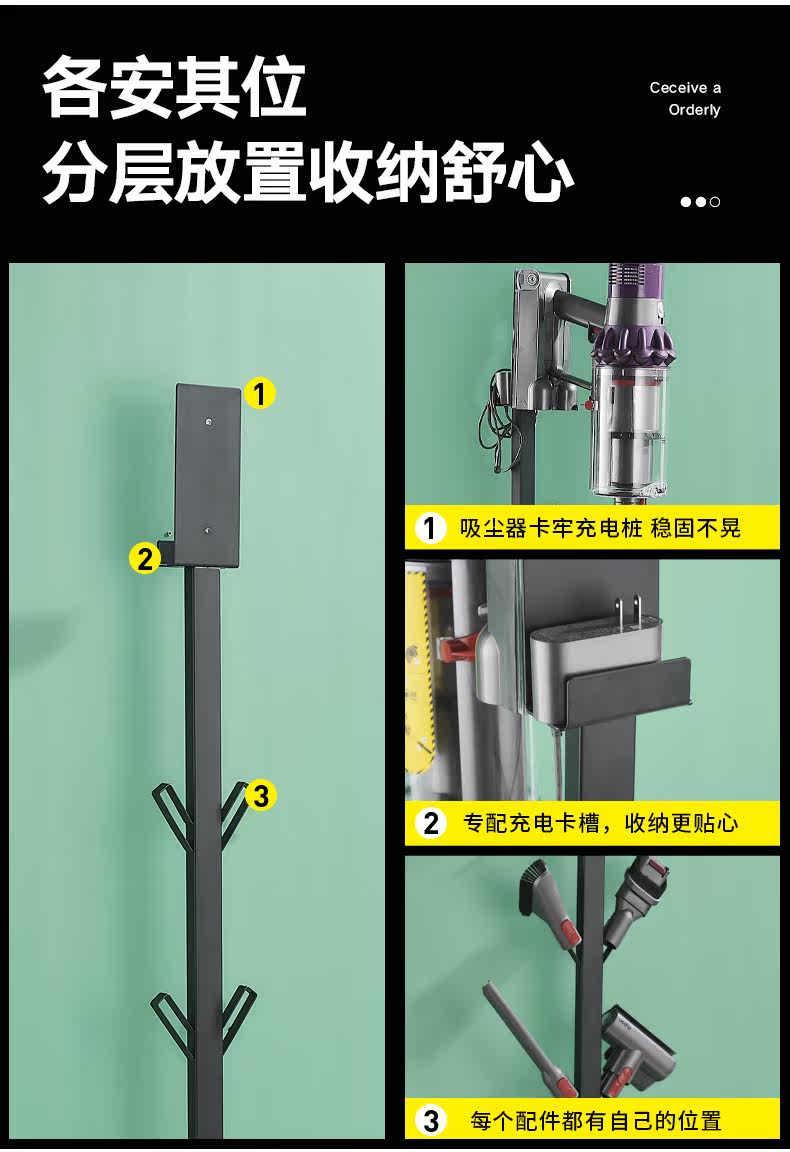 各安其位
分层放置收纳舒心

Ceceive a Orderly

1
2
3

1 吸尘器卡牢充电桩 稳固不晃

2 专配充电卡槽，收纳更贴心

3 每个配件都有自己的位置