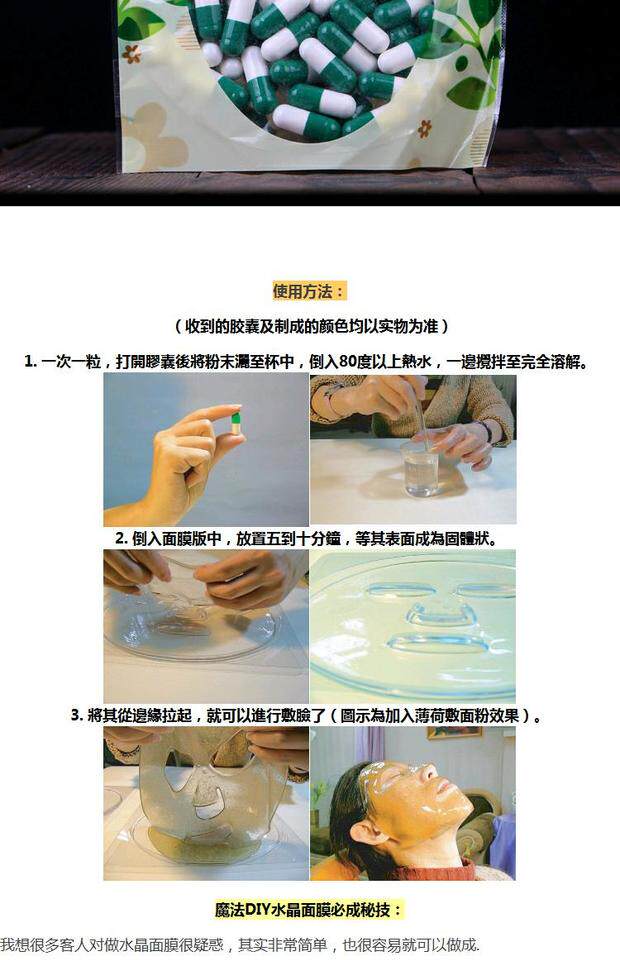 使用方法：

（收到的胶囊及制成的颜色均以实物为准）

1. 一次一粒，打開膠囊後將粉末灑至杯中，倒入80度以上熱水，一邊攪拌至完全溶解。

2. 倒入面膜版中，放置五到十分鐘，等其表面成為固體狀。

3. 將其從邊緣拉起，就可以進行敷臉了（圖示為加入薄荷敷面粉效果）。

魔法DIY水晶面膜必成秘技：

我想很多客人对做水晶面膜很疑惑，其实非常简单，也很容易就可以做成.