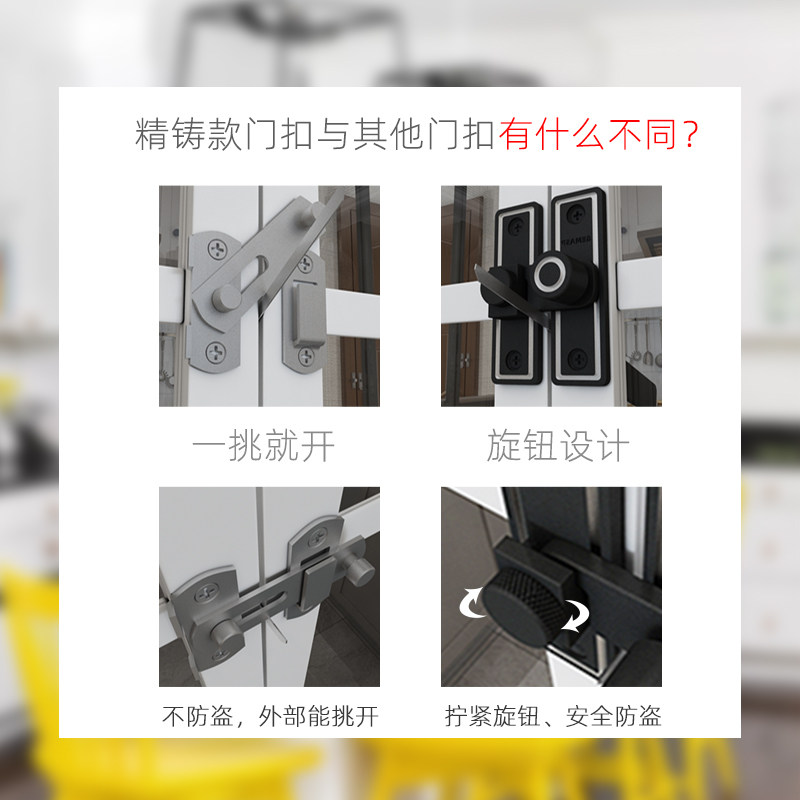 精铸款门扣与其他门扣有什么不同？

一挑就开

旋钮设计

不防盗，外部能挑开

拧紧旋钮、安全防盗