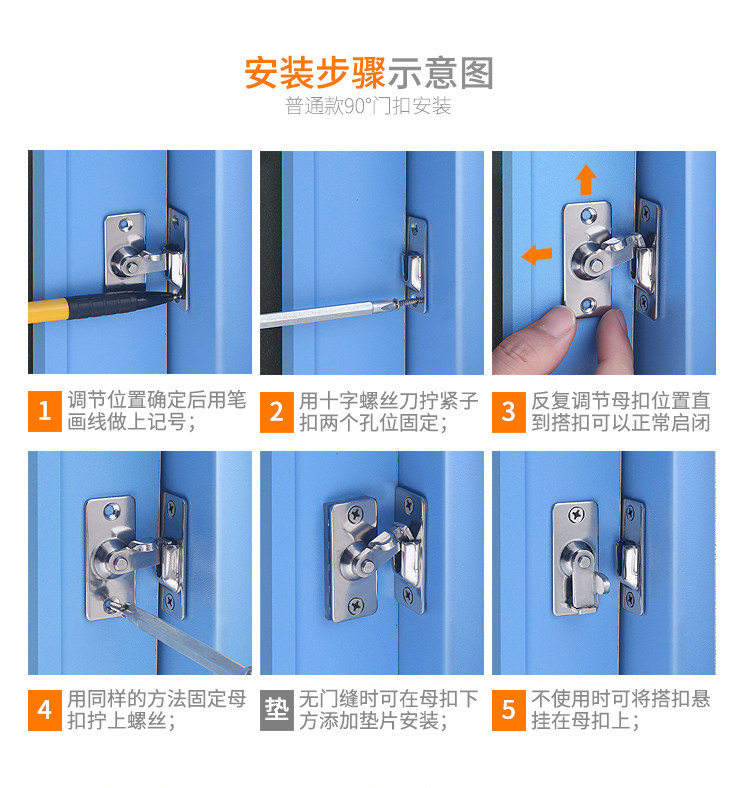 安装步骤示意图
普通款90°门扣安装

1 调节位置确定后用笔画线做上记号；

2 用十字螺丝刀拧紧子扣两个孔位固定；

3 反复调节母扣位置直到搭扣可以正常启闭

4 用同样的方法固定母扣拧上螺丝；

垫 无门缝时可在母扣下方添加垫片安装；

5 不使用时可将搭扣悬挂在母扣上；