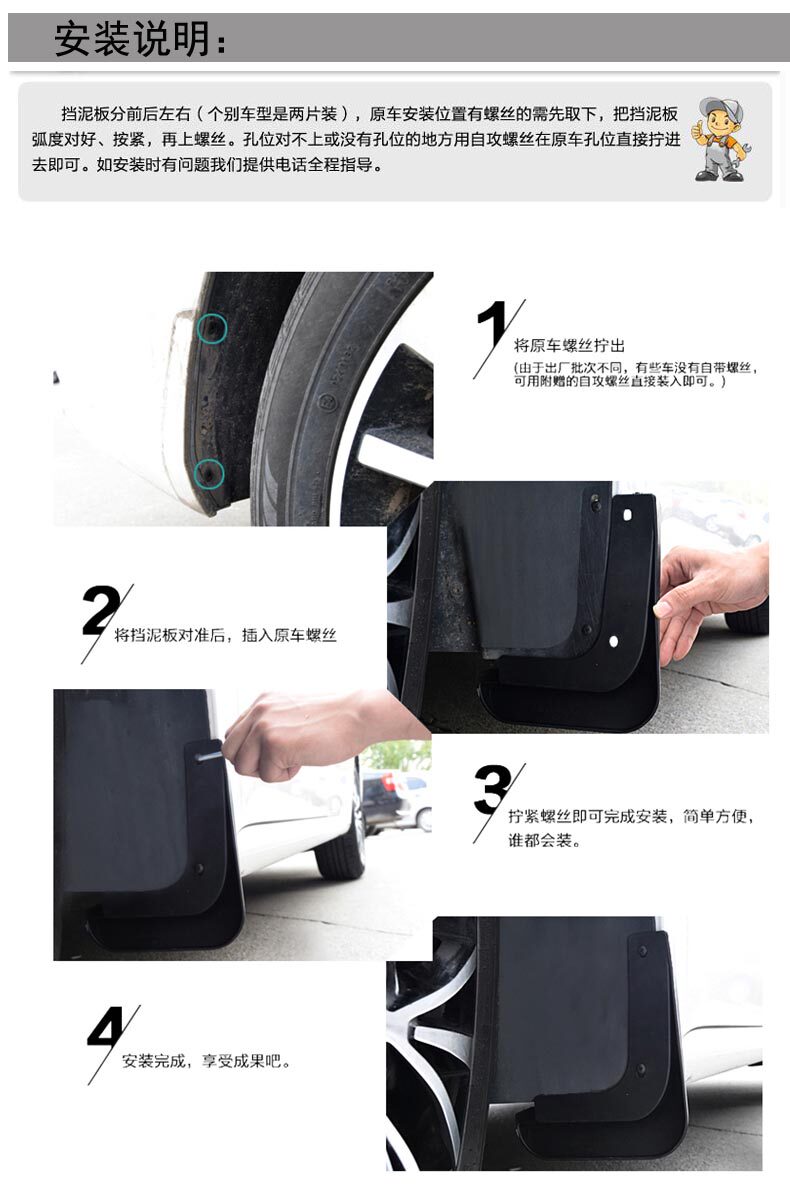 安装说明：

挡泥板分前后左右（个别车型是两片装），原车安装位置有螺丝的需先取下，把挡泥板弧度对好、按紧，再上螺丝。孔位对不上或没有孔位的地方用自攻螺丝在原车孔位直接拧进去即可。如安装时有问题我们提供电话全程指导。

1
将原车螺丝拧出
(由于出厂批次不同，有些车没有自带螺丝，可用附赠的自攻螺丝直接装入即可。)

2
将挡泥板对准后，插入原车螺丝

3
拧紧螺丝即可完成安装，简单方便，谁都会装。

4
安装完成，享受成果吧。