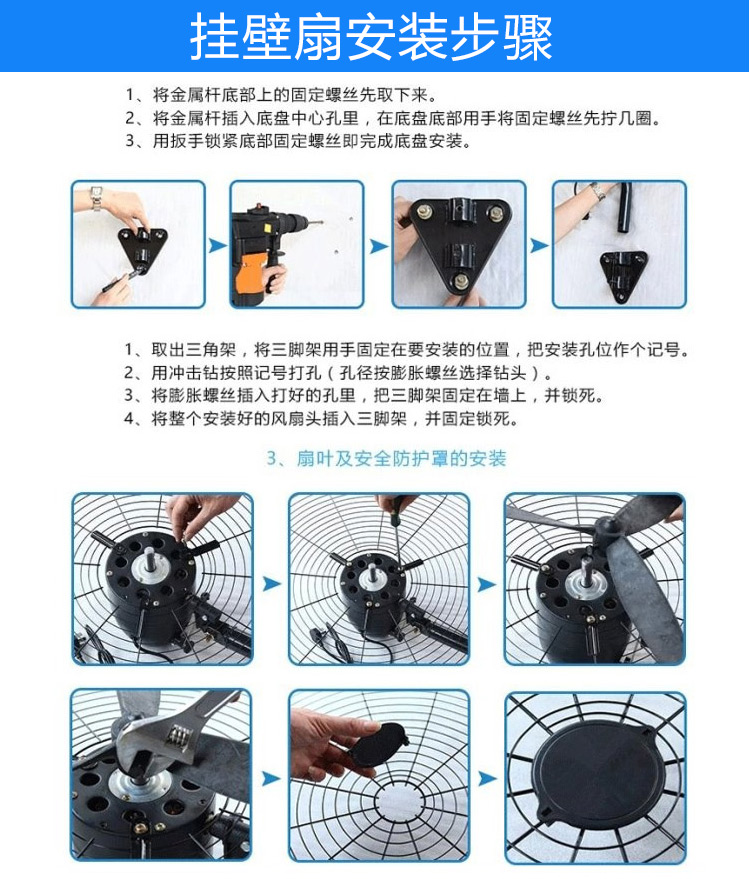 挂壁扇安装步骤

1、将金属杆底部上的固定螺丝先取下来。
2、将金属杆插入底盘中心孔里，在底盘底部用手将固定螺丝先拧几圈。
3、用扳手锁紧底部固定螺丝即完成底盘安装。

1、取出三角架，将三脚架用手固定在要安装的位置，把安装孔位作个记号。
2、用冲击钻按照记号打孔（孔径按膨胀螺丝选择钻头）。
3、将膨胀螺丝插入打好的孔里，把三脚架固定在墙上，并锁死。
4、将整个安装好的风扇头插入三脚架，并固定锁死。

3、扇叶及安全防护罩的安装