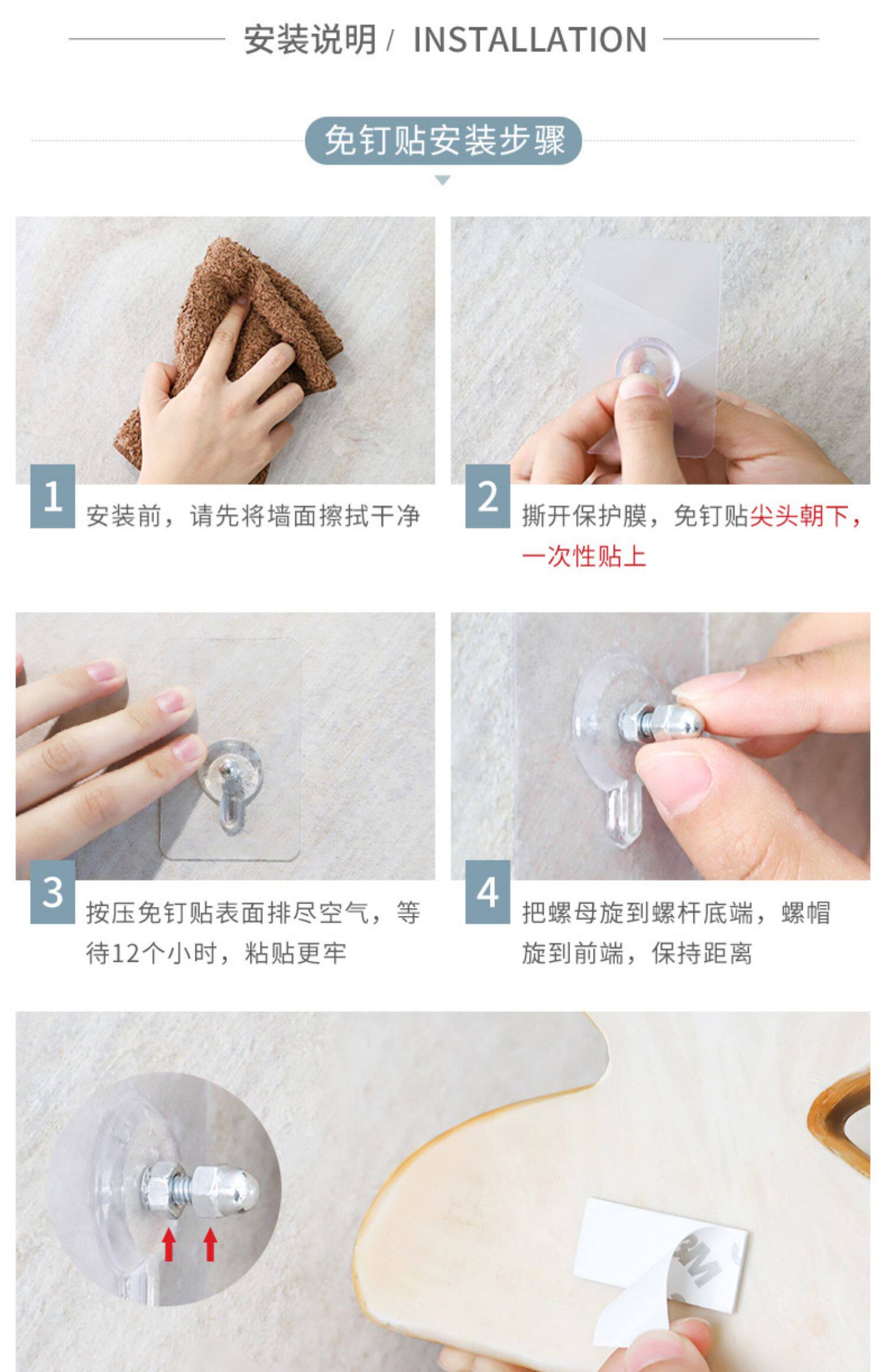 安装说明 / INSTALLATION

免钉贴安装步骤

1 安装前，请先将墙面擦拭干净

2 撕开保护膜，免钉贴尖头朝下，一次性贴上

3 按压免钉贴表面排尽空气，等待12个小时，粘贴更牢

4 把螺母旋到螺杆底端，螺帽旋到前端，保持距离

3M