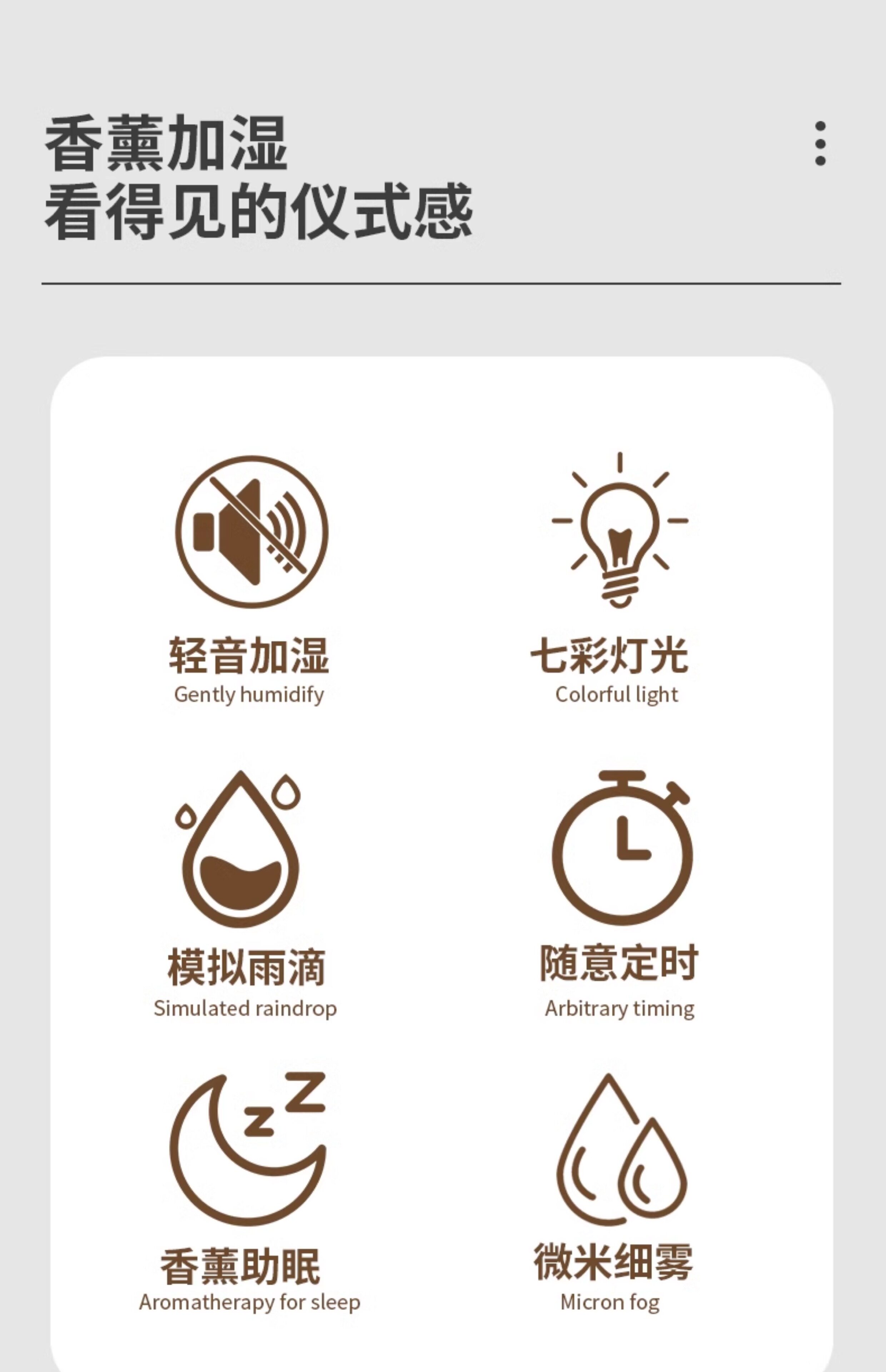 香薰加湿
看得见的仪式感

轻音加湿
Gently humidify

七彩灯光
Colorful light

模拟雨滴
Simulated raindrop

随意定时
Arbitrary timing

香薰助眠
Aromatherapy for sleep

微米细雾
Micron fog