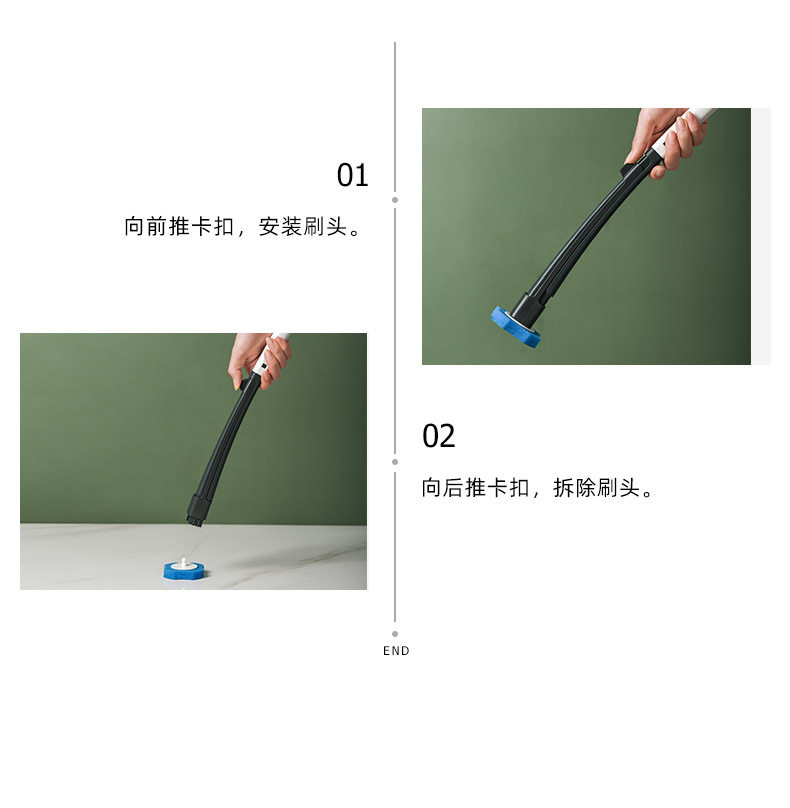 01

向前推卡扣，安装刷头。

02

向后推卡扣，拆除刷头。

END