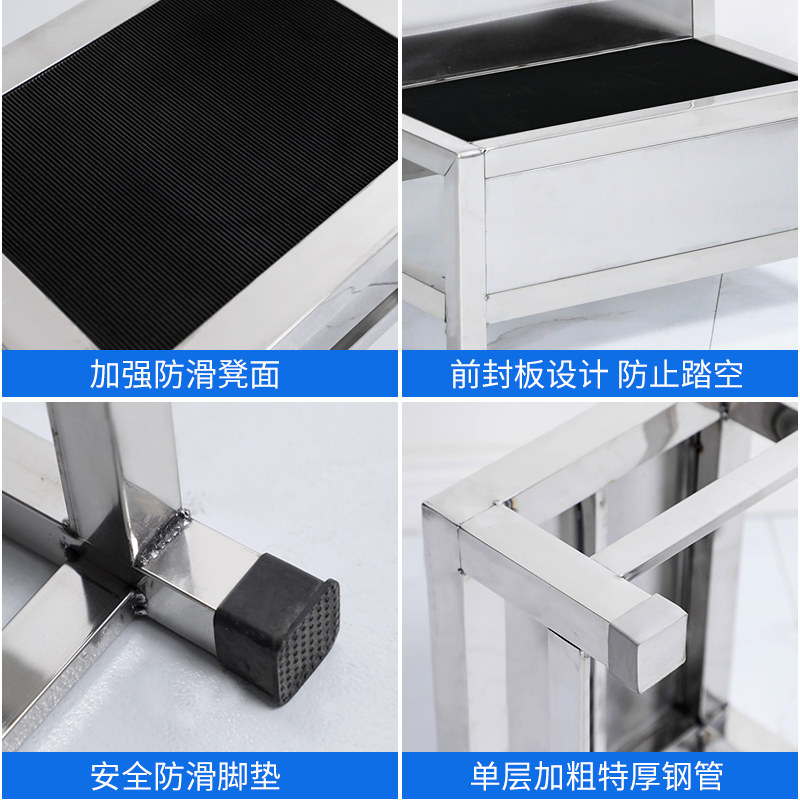 加强防滑凳面

前封板设计 防止踏空

安全防滑脚垫

单层加粗特厚钢管