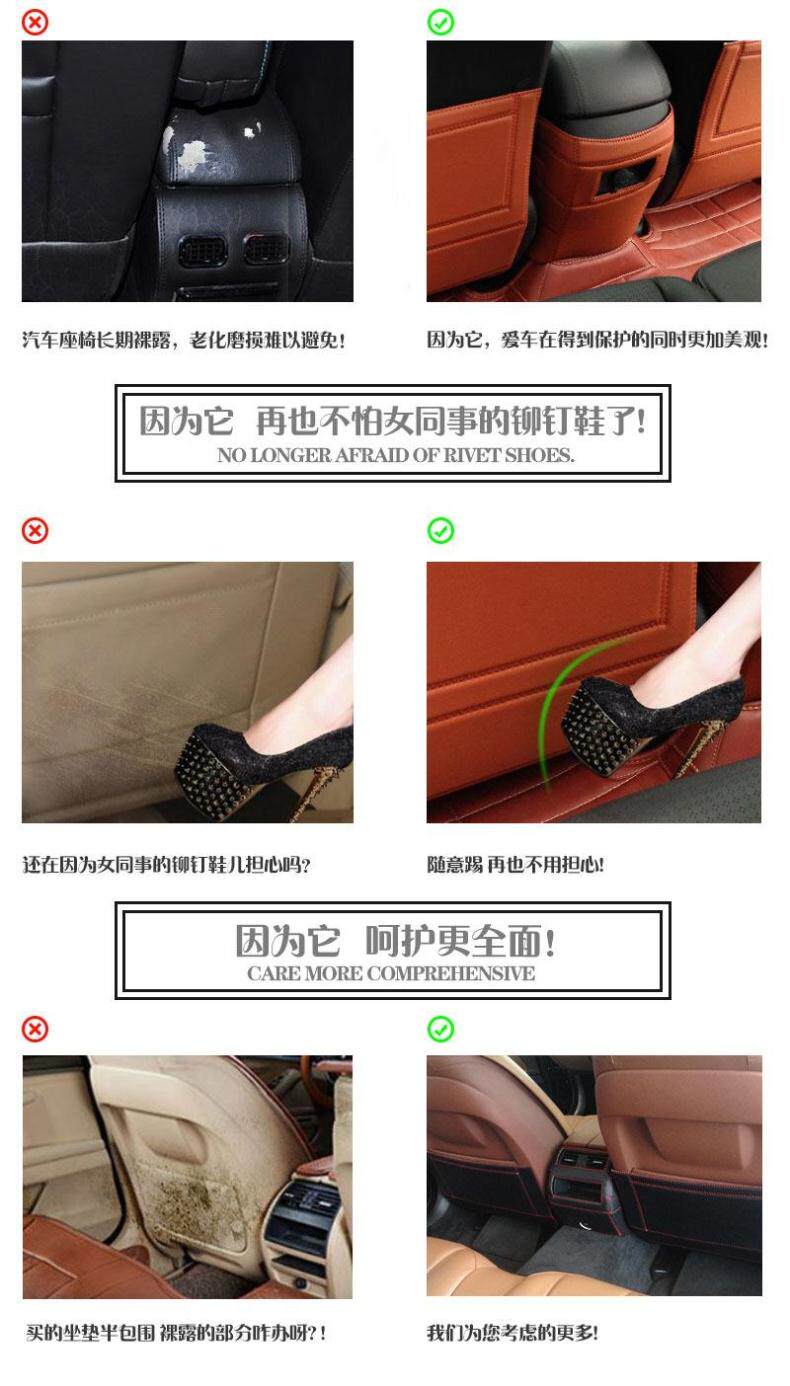 汽车座椅长期裸露，老化磨损难以避免！

因为它，爱车在得到保护的同时更加美观！

因为它 再也不怕女同事的铆钉鞋了！
NO LONGER AFRAID OF RIVET SHOES.

还在因为女同事的铆钉鞋儿担心吗？

随意踢 再也不用担心！

因为它 呵护更全面！
CARE MORE COMPREHENSIVE

买的坐垫半包围 裸露的部分咋办呀？！

我们为您考虑的更多！