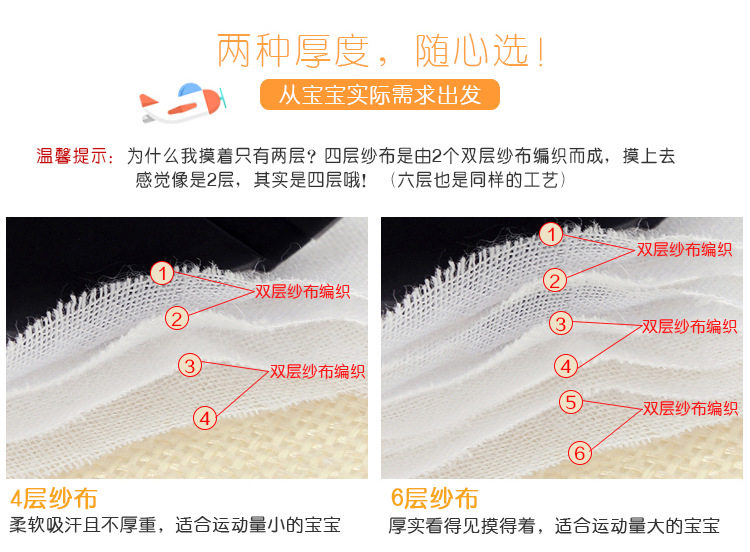 两种厚度，随心选！

从宝宝实际需求出发

温馨提示：为什么我摸着只有两层？四层纱布是由2个双层纱布编织而成，摸上去感觉像是2层，其实是四层哦！（六层也是同样的工艺）

1
2
双层纱布编织
3
4
双层纱布编织

4层纱布
柔软吸汗且不厚重，适合运动量小的宝宝

1
2
双层纱布编织
3
4
双层纱布编织
5
6
双层纱布编织

6层纱布
厚实看得见摸得着，适合运动量大的宝宝