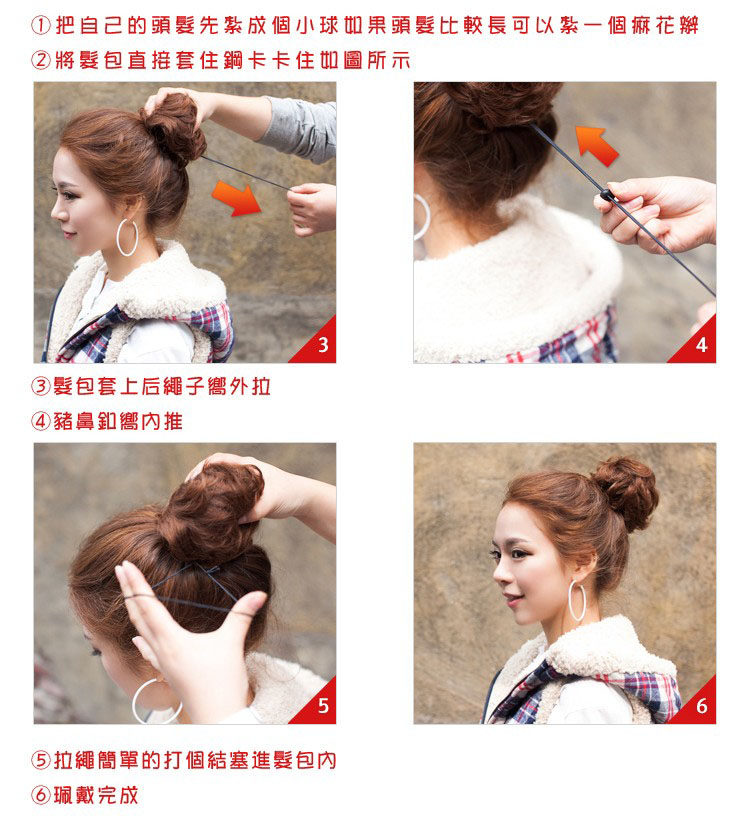 ①把自己的頭髮先紮成個小球如果頭髮比較長可以紮一個麻花辮
②將髮包直接套住鋼卡卡住如圖所示

3

4

③髮包套上后繩子嚮外拉
④豬鼻釦嚮內推

5

6

⑤拉繩簡單的打個結塞進髮包內
⑥珮戴完成