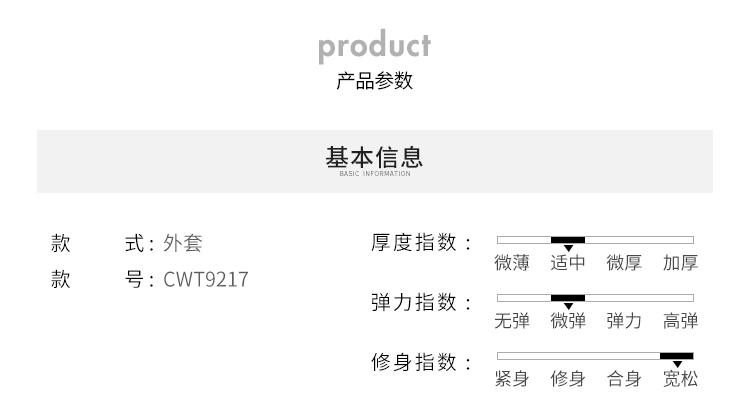 product
产品参数

基本信息
BASIC INFORMATION

款　　式：外套
款　　号：CWT9217

厚度指数：
微薄　适中　微厚　加厚

弹力指数：
无弹　微弹　弹力　高弹

修身指数：
紧身　修身　合身　宽松