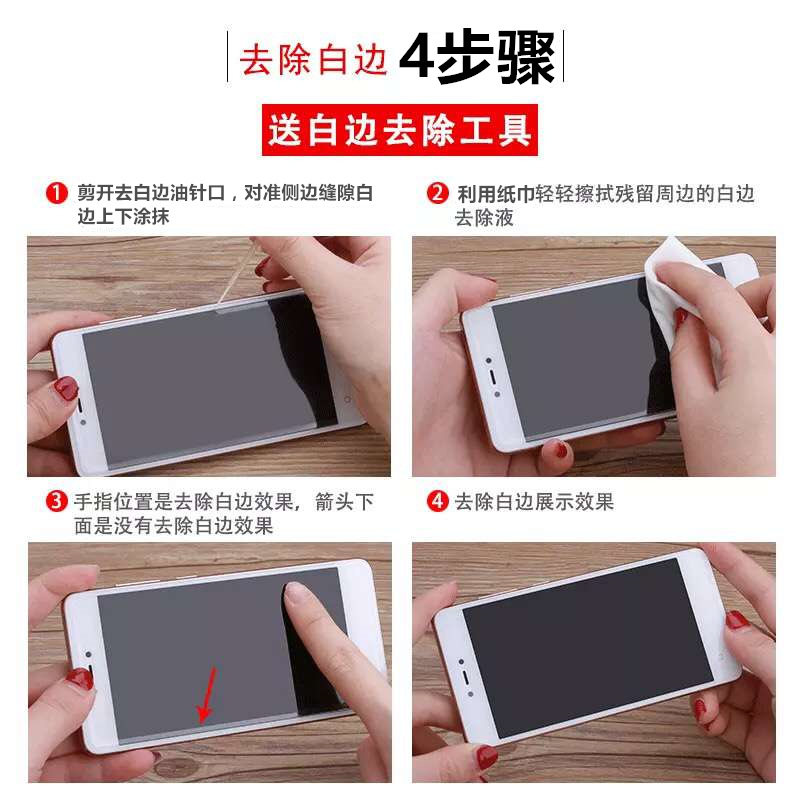 去除白边 4步骤

送白边去除工具

1 剪开去白边油针口，对准侧边缝隙白边上下涂抹

2 利用纸巾轻轻擦拭残留周边的白边去除液

3 手指位置是去除白边效果，箭头下面是没有去除白边效果

4 去除白边展示效果