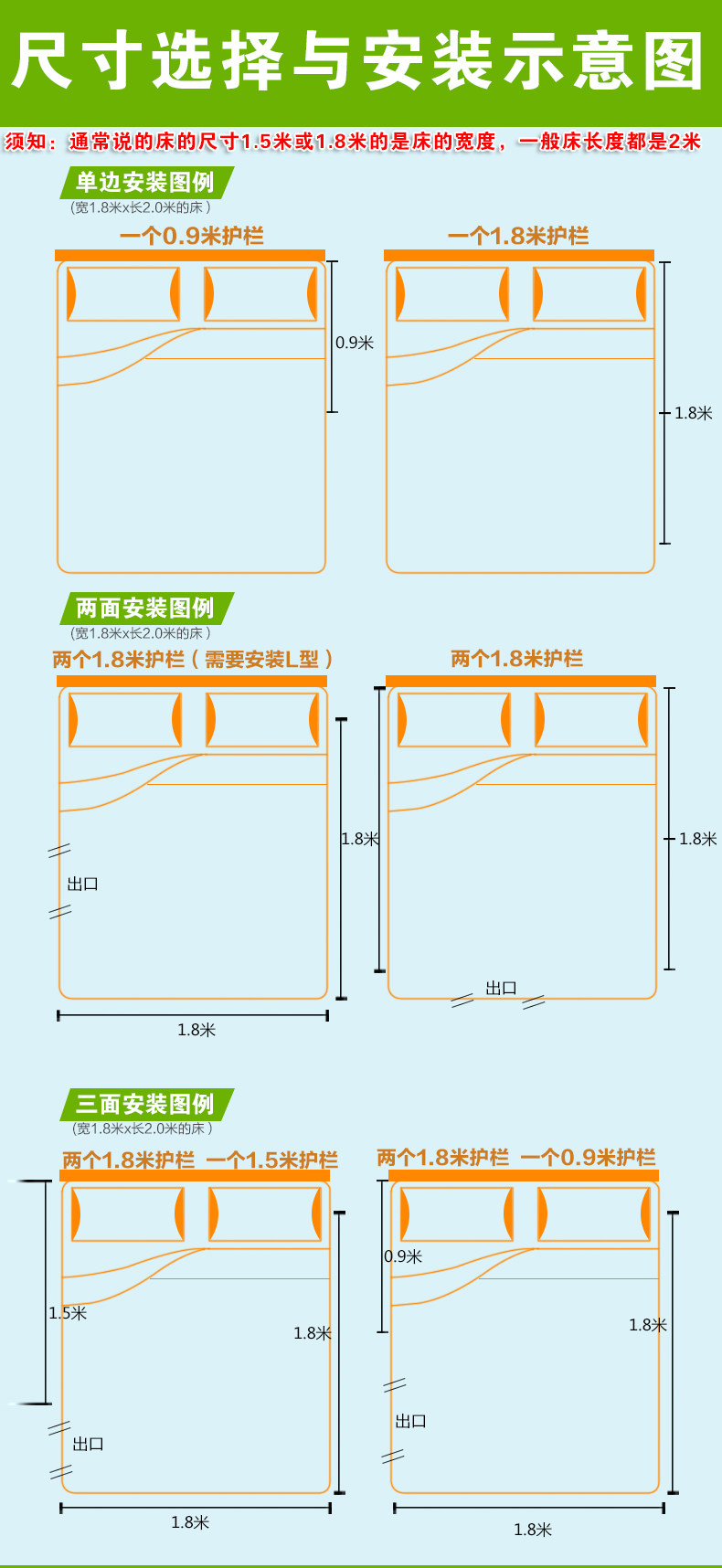 尺寸选择与安装示意图

须知：通常说的床的尺寸1.5米或1.8米的是床的宽度，一般床长度都是2米

单边安装图例
（宽1.8米x长2.0米的床）

一个0.9米护栏
0.9米

一个1.8米护栏
1.8米

两面安装图例
（宽1.8米x长2.0米的床）

两个1.8米护栏（需要安装L型）
1.8米
出口
1.8米

两个1.8米护栏
1.8米
出口

三面安装图例
（宽1.8米x长2.0米的床）

两个1.8米护栏 一个1.5米护栏
1.5米
1.8米
出口
1.8米

两个1.8米护栏 一个0.9米护栏
0.9米
1.8米
出口
1.8米