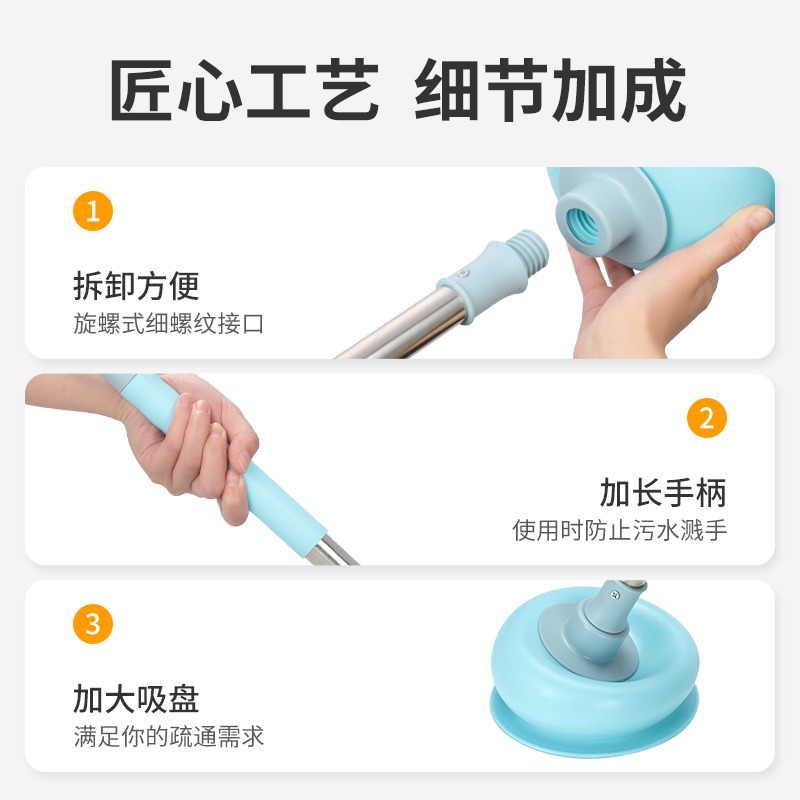 匠心工艺 细节加成

1

拆卸方便
旋螺式细螺纹接口

2

加长手柄
使用时防止污水溅手

3

加大吸盘
满足你的疏通需求