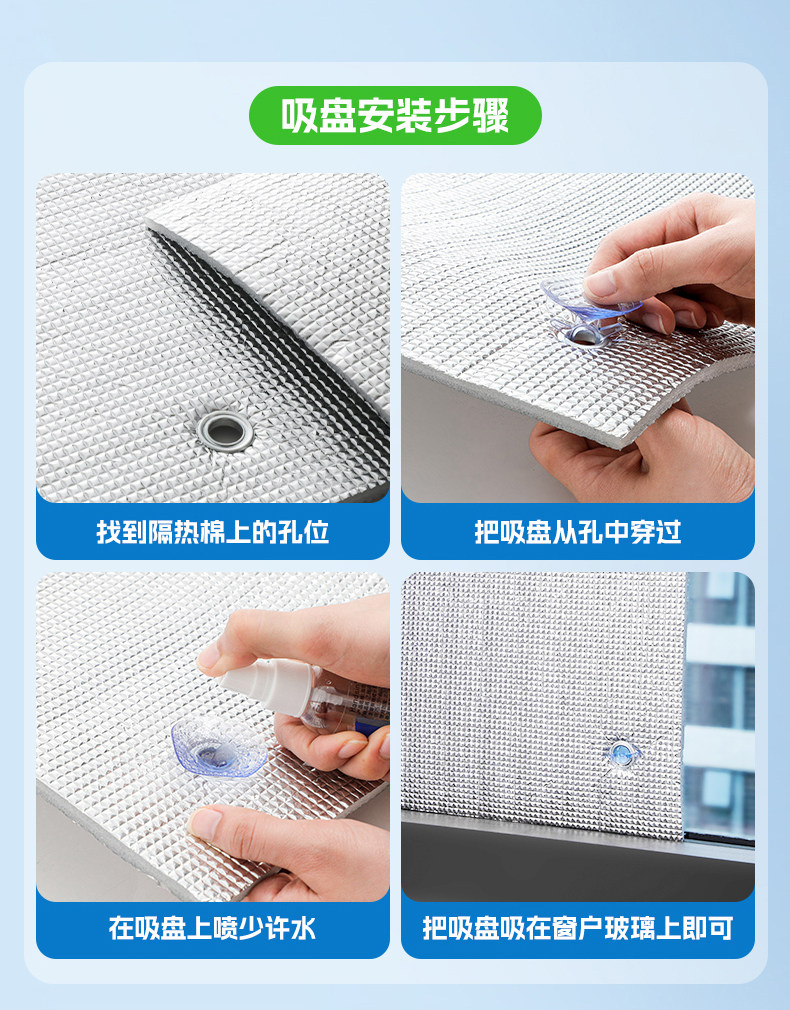 吸盘安装步骤

找到隔热棉上的孔位

把吸盘从孔中穿过

在吸盘上喷少许水

把吸盘吸在窗户玻璃上即可