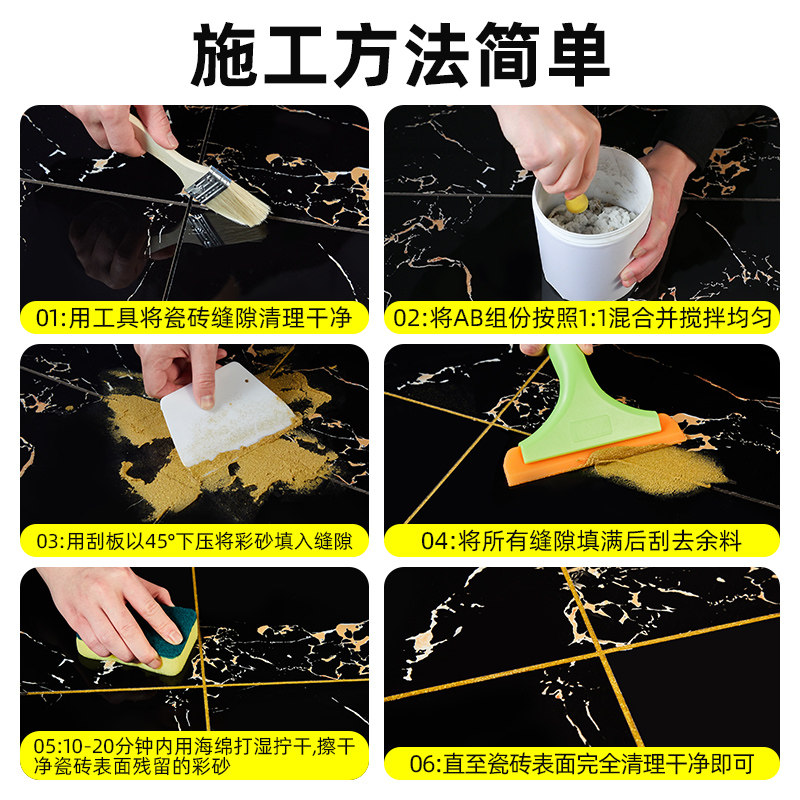 施工方法简单

01:用工具将瓷砖缝隙清理干净

02:将AB组份按照1:1混合并搅拌均匀

03:用刮板以45°下压将彩砂填入缝隙

04:将所有缝隙填满后刮去余料

05:10-20分钟内用海绵打湿拧干,擦干净瓷砖表面残留的彩砂

06:直至瓷砖表面完全清理干净即可